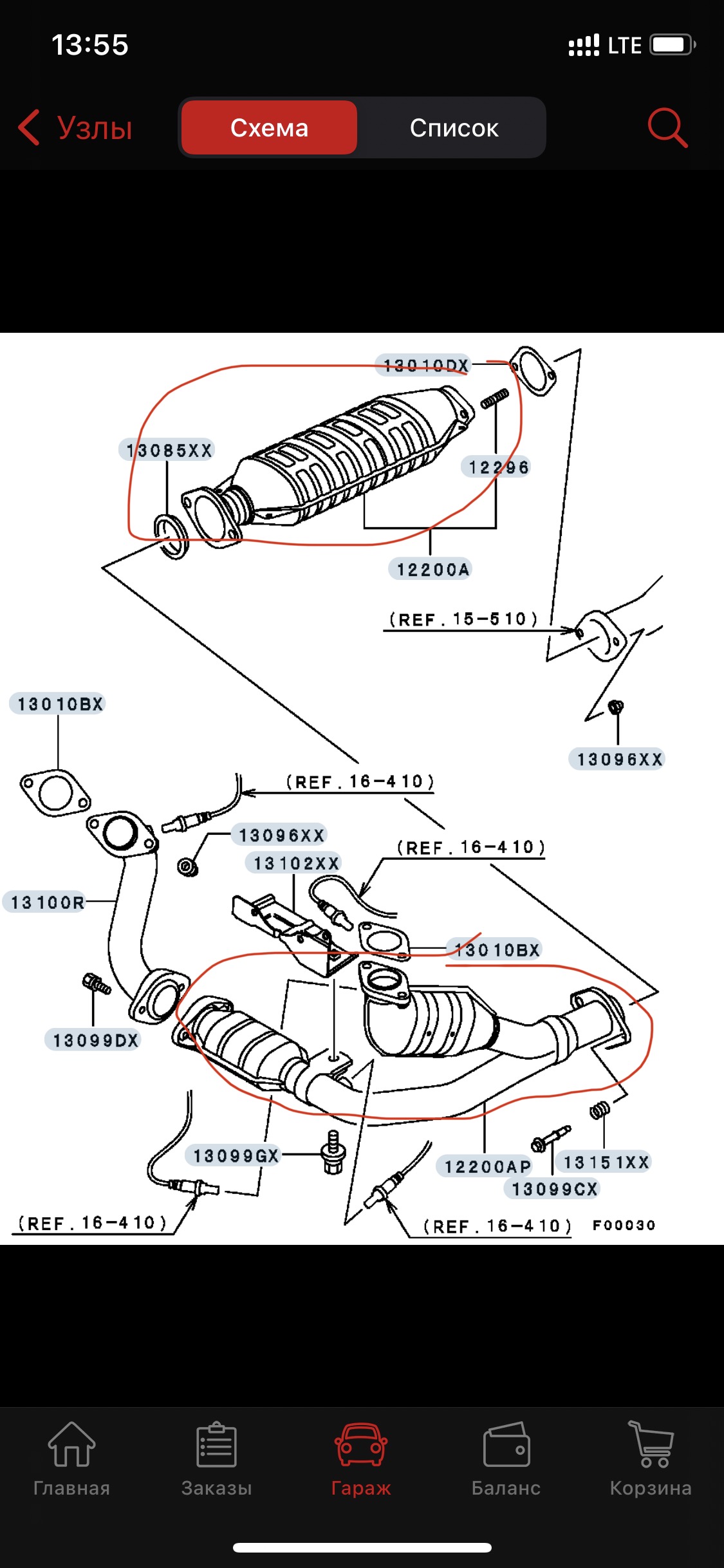 13:55

LTE

Узлы

Схема

Список

13010DX

13085XX

12296

12200A

(REF. 15-510)

13010BX

13096XX

(REF. 16-410)

13096XX

13102XX

(REF. 16-410)

13100R

13010BX

13099DX

13099GX

12200AP

13151XX

13099CX

(REF. 16-410)

(REF. 16-410)

F00030

Главная

Заказы

Гараж

Баланс

Корзина