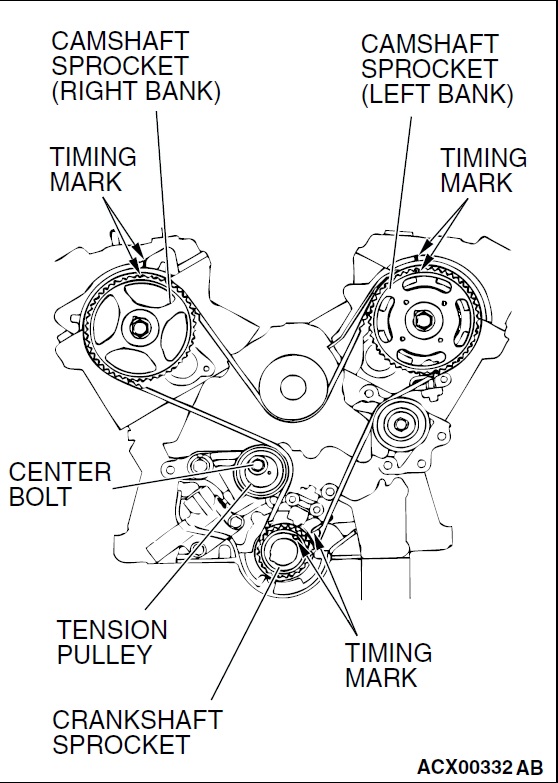 CAMSHAFT SPROCKET (RIGHT BANK)

CAMSHAFT SPROCKET (LEFT BANK)

TIMING MARK

TIMING MARK

CENTER BOLT

TENSION PULLEY

TIMING MARK

CRANKSHAFT SPROCKET

ACX00332 AB