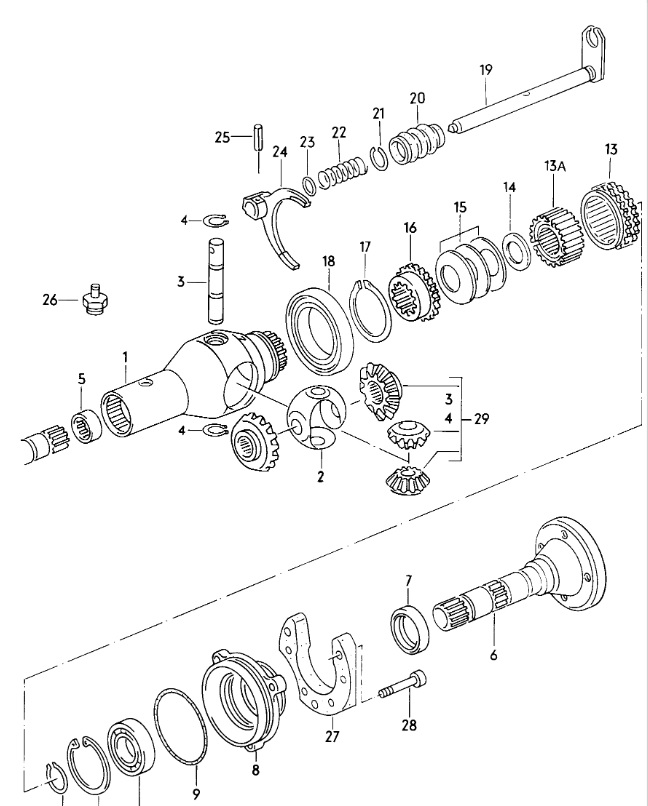 19
20
21
22
23
25
24
13
13A
14
15
16
17
18
4
3
26
1
5
4
2
3
4
29
7
6
28
27
8
9