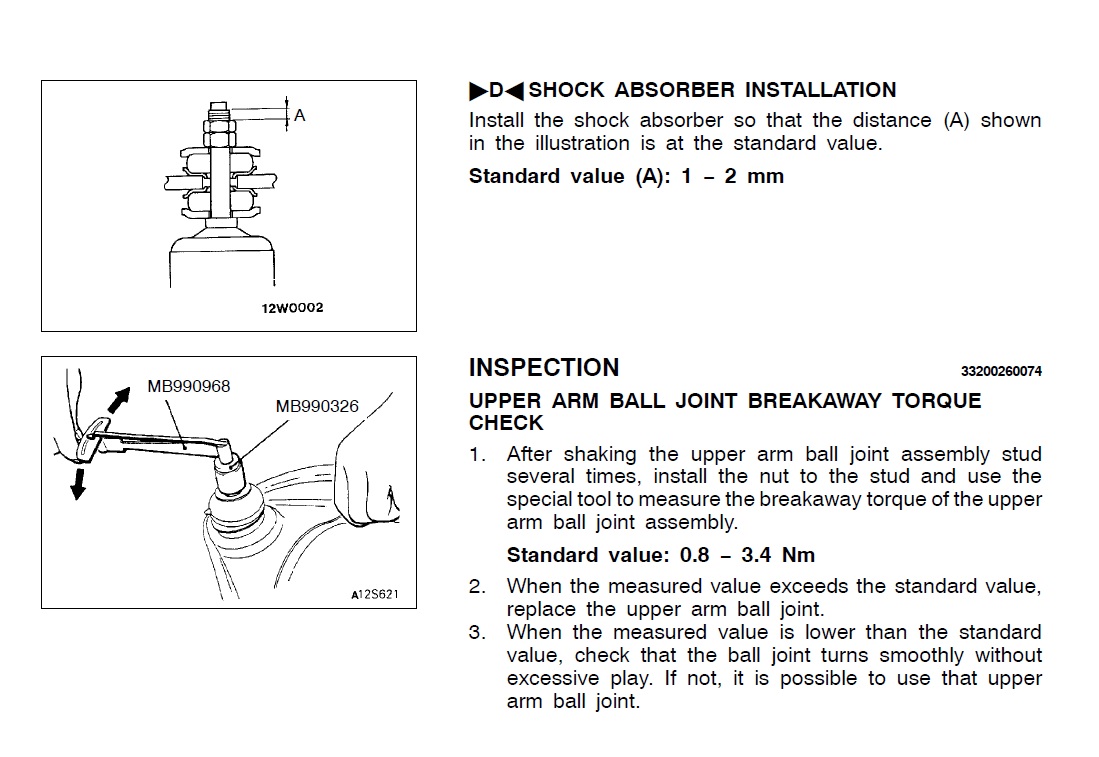 A

12W0002

▶D◀ SHOCK ABSORBER INSTALLATION
Install the shock absorber so that the distance (A) shown in the illustration is at the standard value.

Standard value (A): 1 – 2 mm

MB990968

MB990326

A12S621

INSPECTION 33200260074

UPPER ARM BALL JOINT BREAKAWAY TORQUE CHECK

1. After shaking the upper arm ball joint assembly stud several times, install the nut to the stud and use the special tool to measure the breakaway torque of the upper arm ball joint assembly.

Standard value: 0.8 – 3.4 Nm

2. When the measured value exceeds the standard value, replace the upper arm ball joint.
3. When the measured value is lower than the standard value, check that the ball joint turns smoothly without excessive play. If not, it is possible to use that upper arm ball joint.