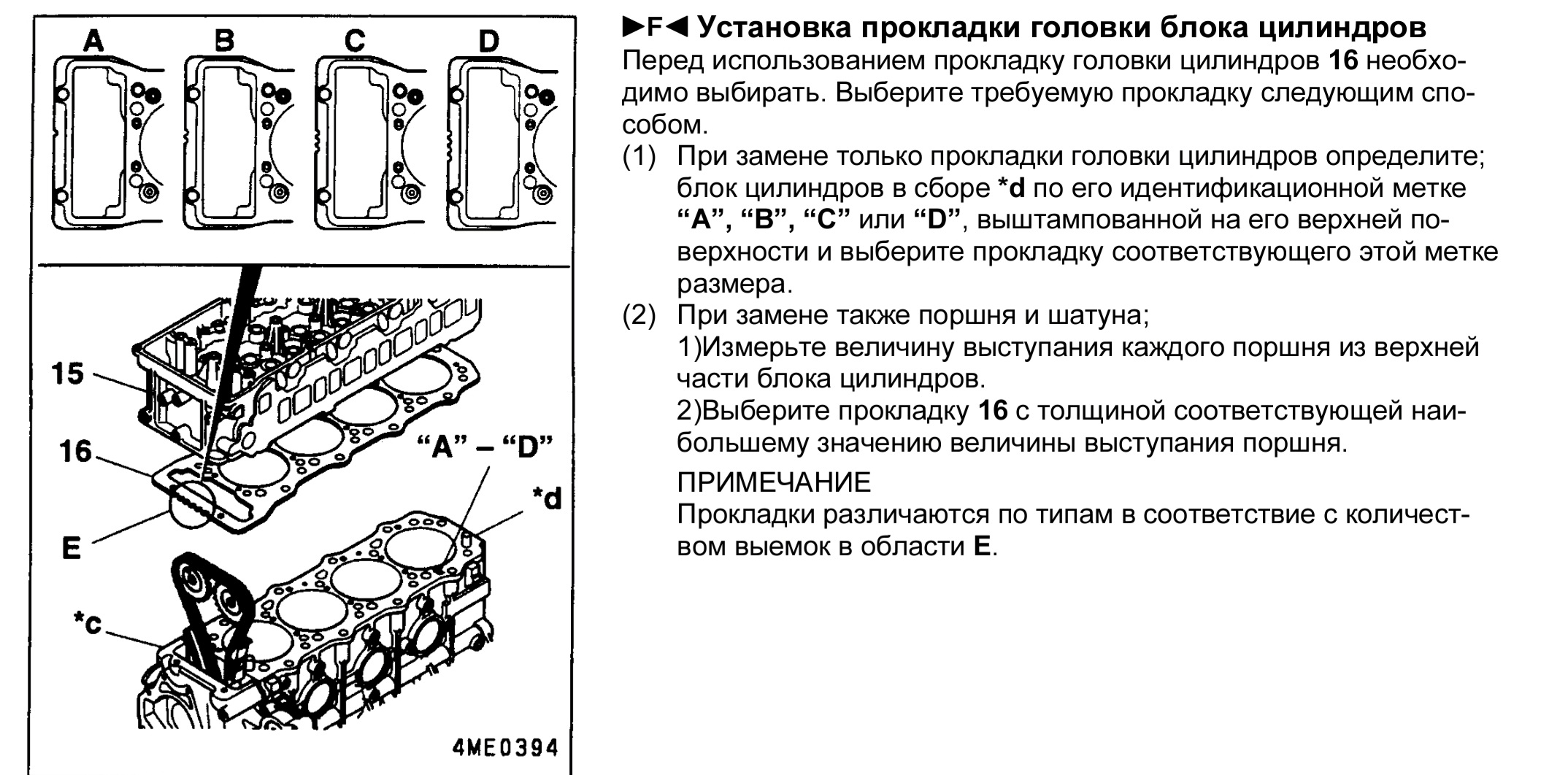 A B C D

15
16
"A" – "D"
*d
E
*c
4ME0394

►F◄ Установка прокладки головки блока цилиндров
Перед использованием прокладку головки цилиндров 16 необходимо выбирать. Выберите требуемую прокладку следующим способом.

(1) При замене только прокладки головки цилиндров определите; блок цилиндров в сборе *d по его идентификационной метке "A", "B", "C" или "D", выштампованной на его верхней поверхности и выберите прокладку соответствующего этой метке размера.

(2) При замене также поршня и шатуна;
1)Измерьте величину выступания каждого поршня из верхней части блока цилиндров.
2)Выберите прокладку 16 с толщиной соответствующей наибольшему значению величины выступания поршня.

ПРИМЕЧАНИЕ
Прокладки различаются по типам в соответствие с количеством выемок в области E.