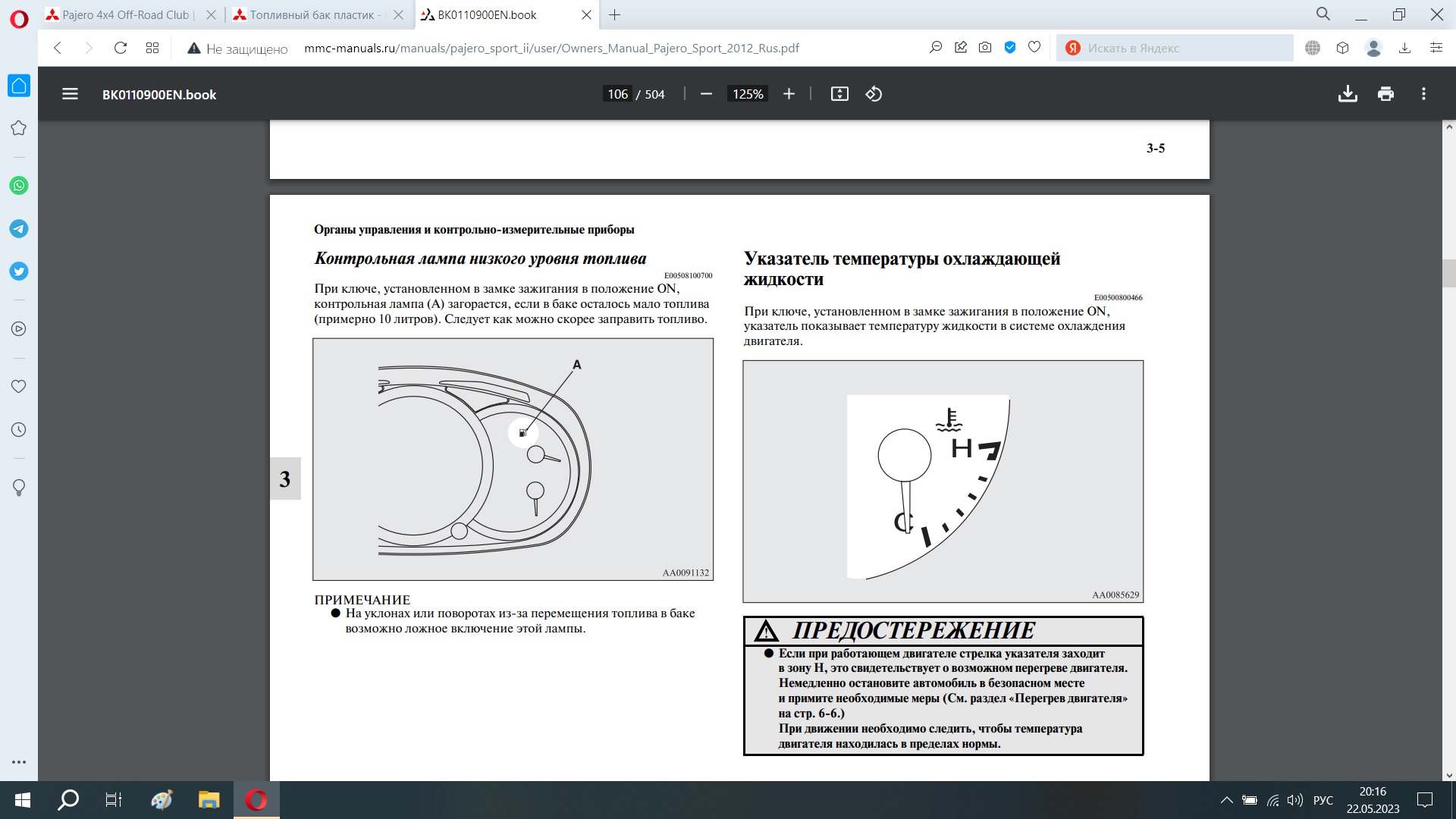 Pajero 4x4 Off-Road Club | Топливный бак пластик - BK0110900EN.book

Не защищено mmc-manuals.ru/manuals/pajero_sport_ii/user/Owners_Manual_Pajero_Sport_2012_Rus.pdf

Искать в Яндекс

BK0110900EN.book 106 / 504 125%

3-5

Органы управления и контрольно-измерительные приборы

Контрольная лампа низкого уровня топлива

E00508100700

При ключе, установленном в замке зажигания в положение ON, контрольная лампа (A) загорается, если в баке осталось мало топлива (примерно 10 литров). Следует как можно скорее заправить топливо.

A

AA0091132

3

ПРИМЕЧАНИЕ

● На уклонах или поворотах из-за перемещения топлива в баке возможно ложное включение этой лампы.

Указатель температуры охлаждающей жидкости

E00500800466

При ключе, установленном в замке зажигания в положение ON, указатель показывает температуру жидкости в системе охлаждения двигателя.

H

C

AA0085629

ПРЕДОСТЕРЕЖЕНИЕ

● Если при работающем двигателе стрелка указателя заходит в зону H, это свидетельствует о возможном перегреве двигателя. Немедленно остановите автомобиль в безопасном месте и примите необходимые меры (См. раздел «Перегрев двигателя» на стр. 6-6.)
При движении необходимо следить, чтобы температура двигателя находилась в пределах нормы.

РУС 20:16 22.05.2023