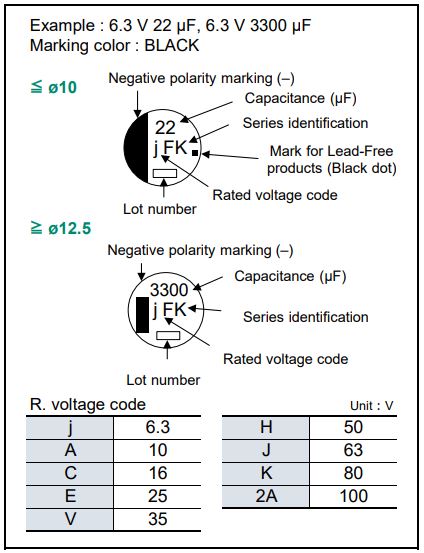 Example : 6.3 V 22 μF, 6.3 V 3300 μF
Marking color : BLACK

≦ ø10

Negative polarity marking (–)

Capacitance (μF)

Series identification

22
j FK

Mark for Lead-Free products (Black dot)

Rated voltage code

Lot number

≧ ø12.5

Negative polarity marking (–)

Capacitance (μF)

3300
j FK

Series identification

Rated voltage code

Lot number

R. voltage code

Unit : V

| j | 6.3 |
|---|---|
| A | 10 |
| C | 16 |
| E | 25 |
| V | 35 |

| H | 50 |
|---|---|
| J | 63 |
| K | 80 |
| 2A | 100 |