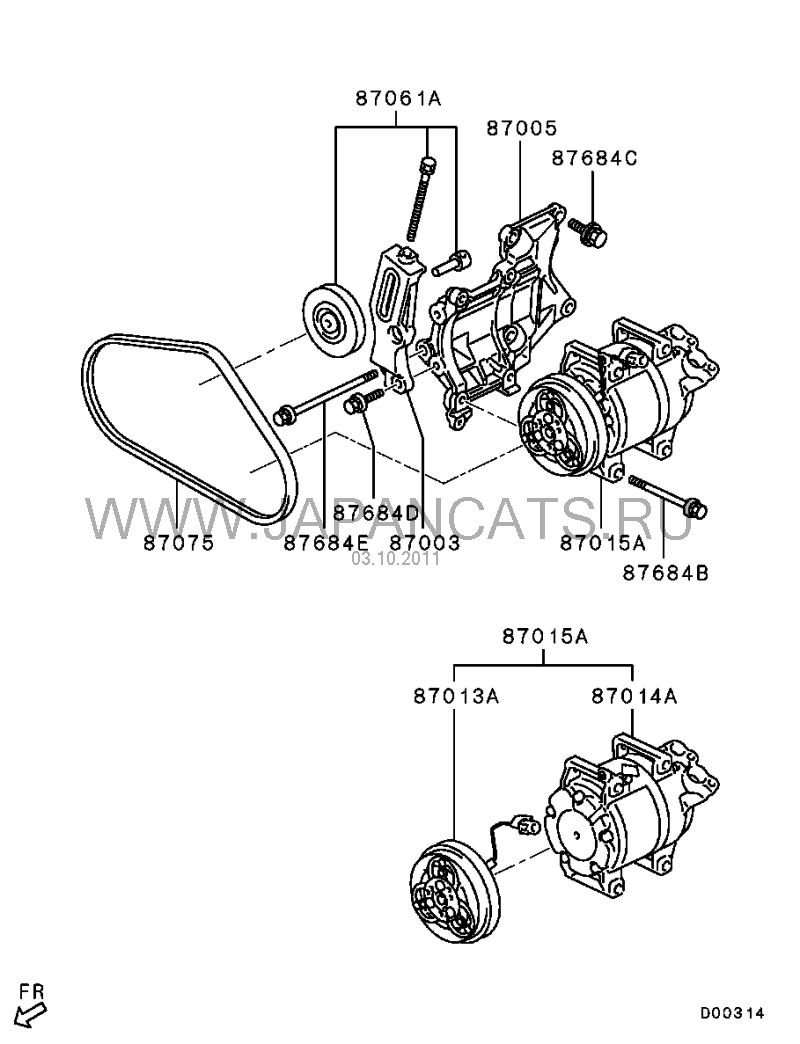 87061A
87005
87684C
87684D
87075
87684E
87003
87015A
87684B
WWW.JAPANCATS.RU
03.10.2011
87015A
87013A
87014A
FR
D00314