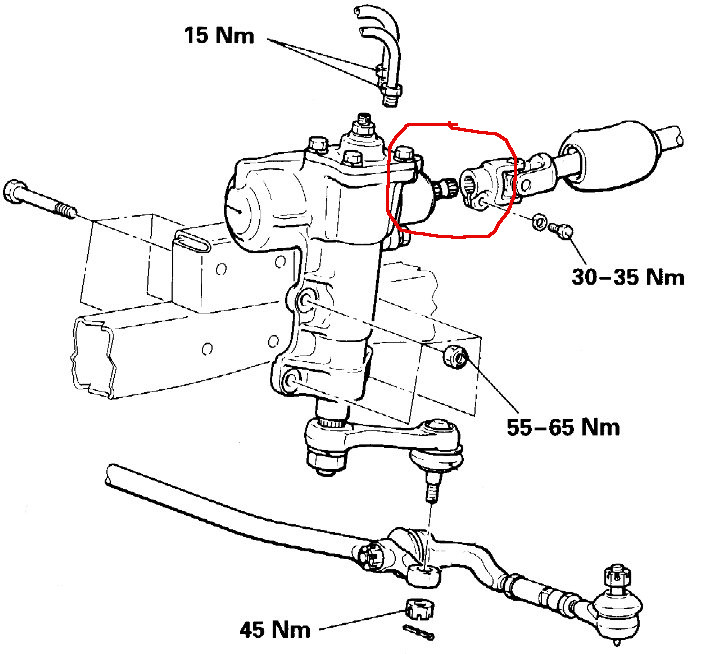 15 Nm

30–35 Nm

55–65 Nm

45 Nm