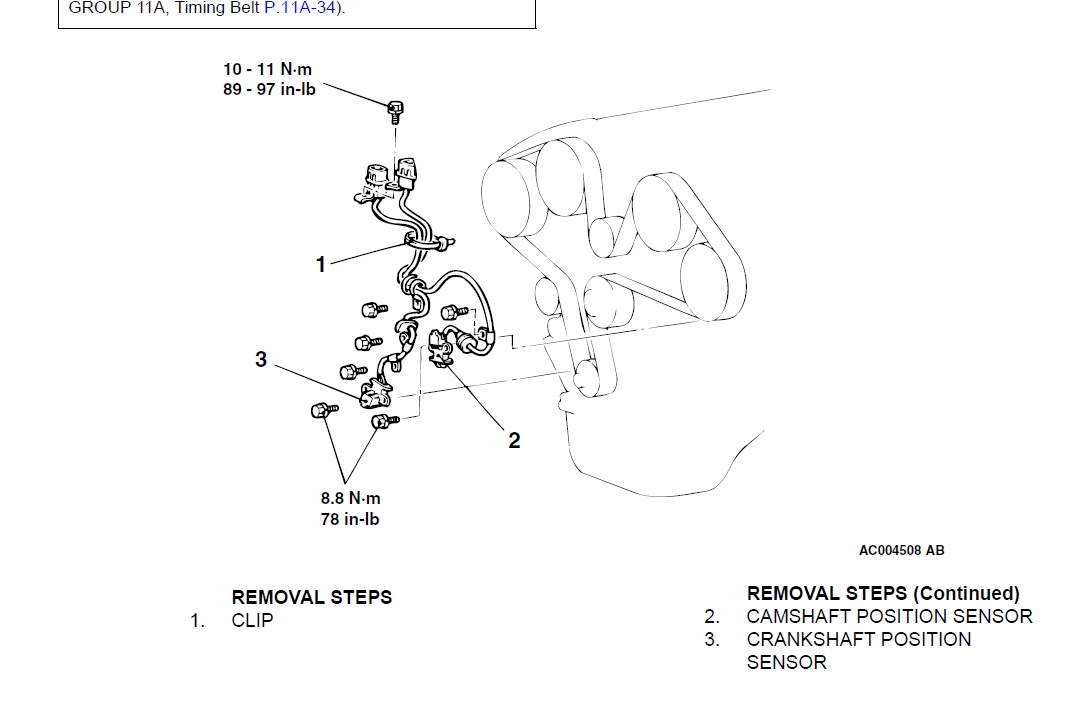 GROUP 11A, Timing Belt P.11A-34).

10 - 11 N·m
89 - 97 in-lb

1

3

2

8.8 N·m
78 in-lb

AC004508 AB

REMOVAL STEPS
1. CLIP

REMOVAL STEPS (Continued)
2. CAMSHAFT POSITION SENSOR
3. CRANKSHAFT POSITION SENSOR