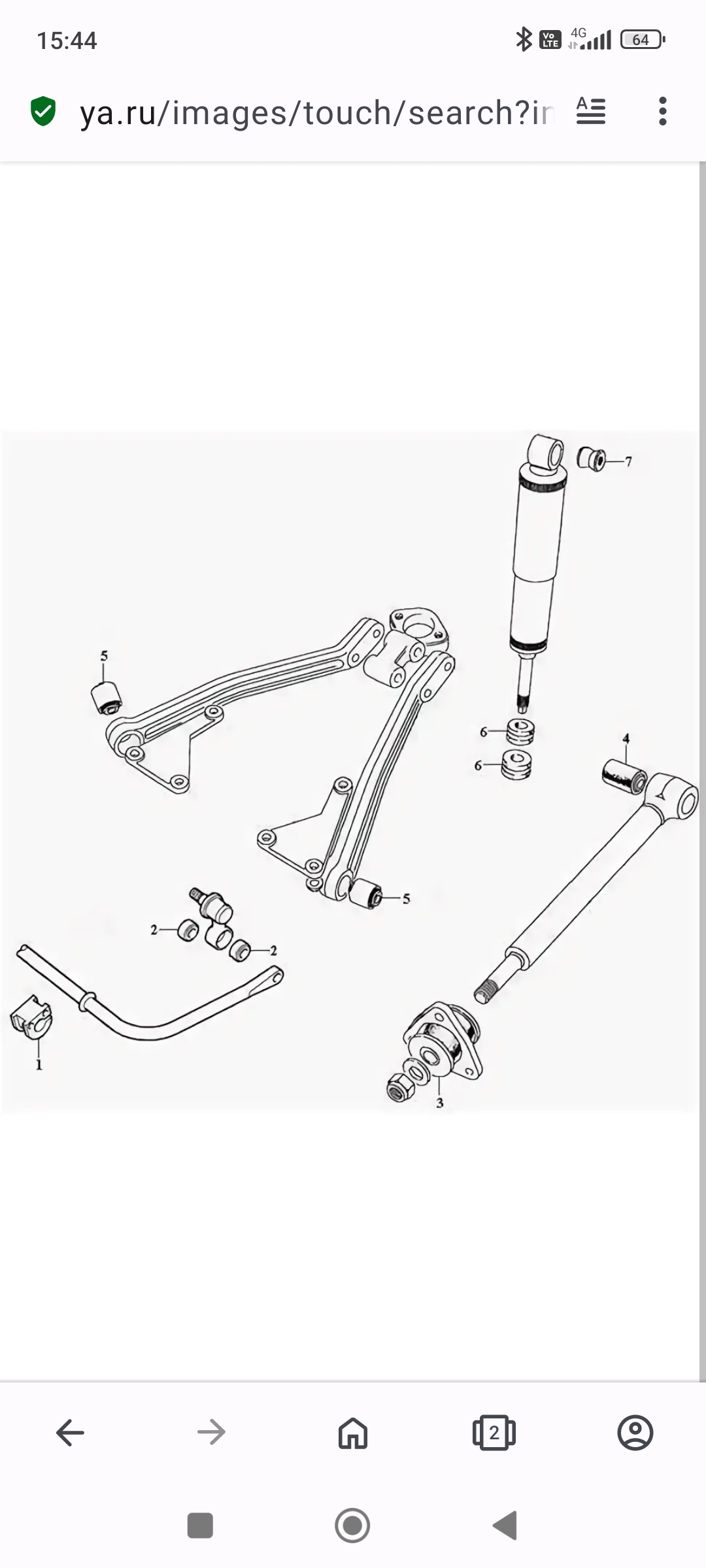 15:44

Vo LTE 4G 64

ya.ru/images/touch/search?in

7

5

6

6

4

5

2

2

1

3

2