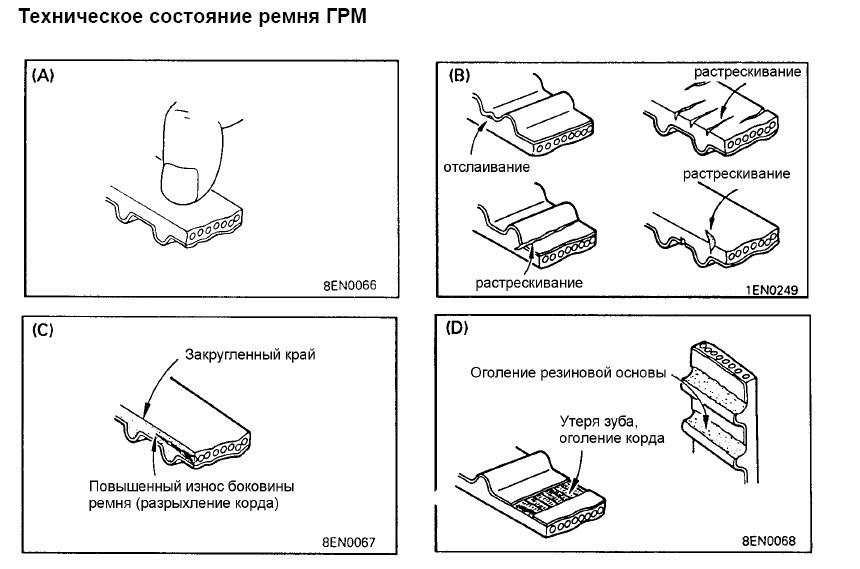 Техническое состояние ремня ГРМ

(A)

8EN0066

(B)

растрескивание

отслаивание

растрескивание

растрескивание

1EN0249

(C)

Закругленный край

Повышенный износ боковины ремня (разрыхление корда)

8EN0067

(D)

Оголение резиновой основы

Утеря зуба, оголение корда

8EN0068