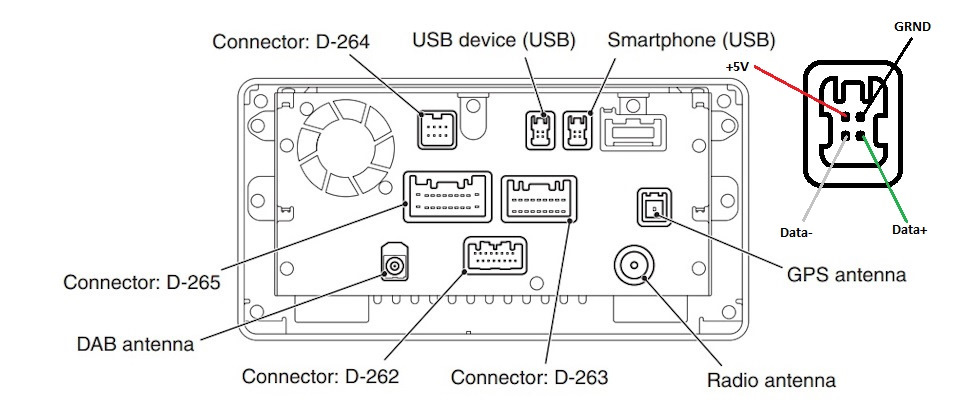 Connector: D-264
USB device (USB)
Smartphone (USB)
GRND
+5V
Data-
Data+
Connector: D-265
GPS antenna
DAB antenna
Connector: D-262
Connector: D-263
Radio antenna