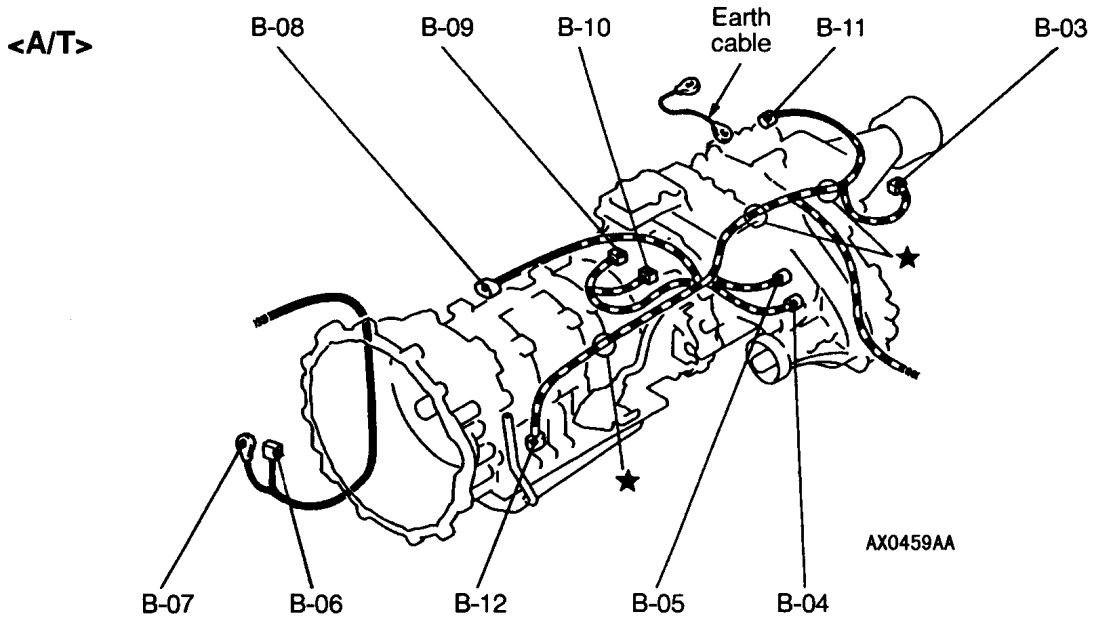 <A/T>

B-08
B-09
B-10
Earth cable
B-11
B-03

★
★

AX0459AA

B-07
B-06
B-12
B-05
B-04