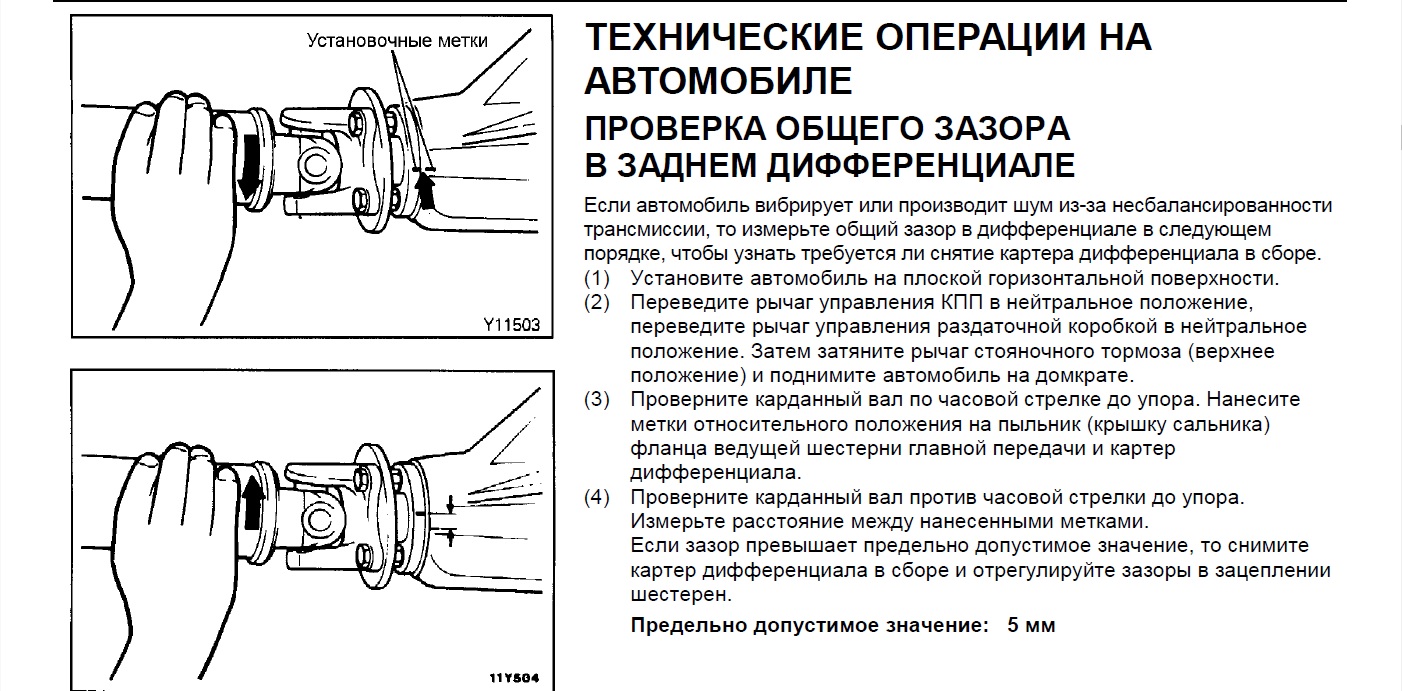 Установочные метки

Y11503

11Y504

ТЕХНИЧЕСКИЕ ОПЕРАЦИИ НА АВТОМОБИЛЕ

ПРОВЕРКА ОБЩЕГО ЗАЗОРА В ЗАДНЕМ ДИФФЕРЕНЦИАЛЕ

Если автомобиль вибрирует или производит шум из-за несбалансированности трансмиссии, то измерьте общий зазор в дифференциале в следующем порядке, чтобы узнать требуется ли снятие картера дифференциала в сборе.

(1) Установите автомобиль на плоской горизонтальной поверхности.

(2) Переведите рычаг управления КПП в нейтральное положение, переведите рычаг управления раздаточной коробкой в нейтральное положение. Затем затяните рычаг стояночного тормоза (верхнее положение) и поднимите автомобиль на домкрате.

(3) Проверните карданный вал по часовой стрелке до упора. Нанесите метки относительного положения на пыльник (крышку сальника) фланца ведущей шестерни главной передачи и картер дифференциала.

(4) Проверните карданный вал против часовой стрелки до упора. Измерьте расстояние между нанесенными метками.
Если зазор превышает предельно допустимое значение, то снимите картер дифференциала в сборе и отрегулируйте зазоры в зацеплении шестерен.

Предельно допустимое значение: 5 мм