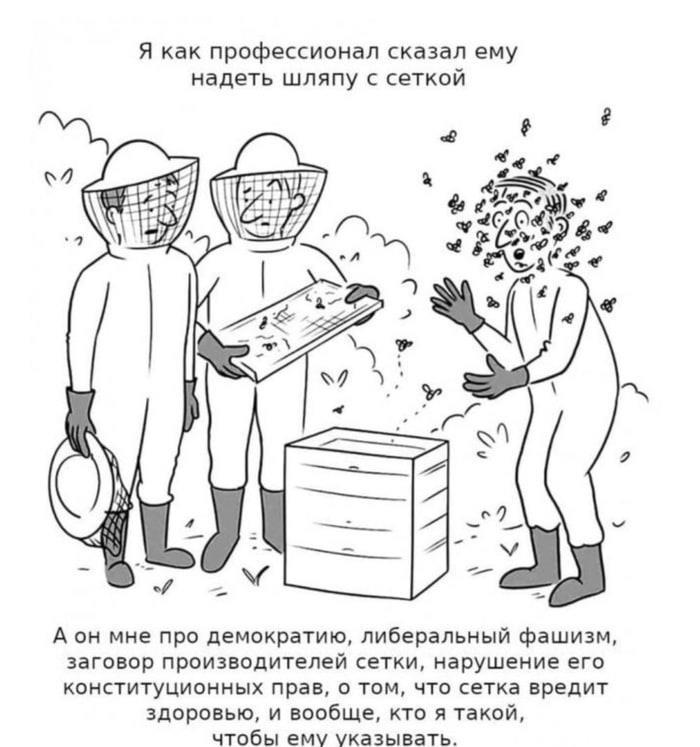 Я как профессионал сказал ему надеть шляпу с сеткой

А он мне про демократию, либеральный фашизм, заговор производителей сетки, нарушение его конституционных прав, о том, что сетка вредит здоровью, и вообще, кто я такой, чтобы ему указывать.