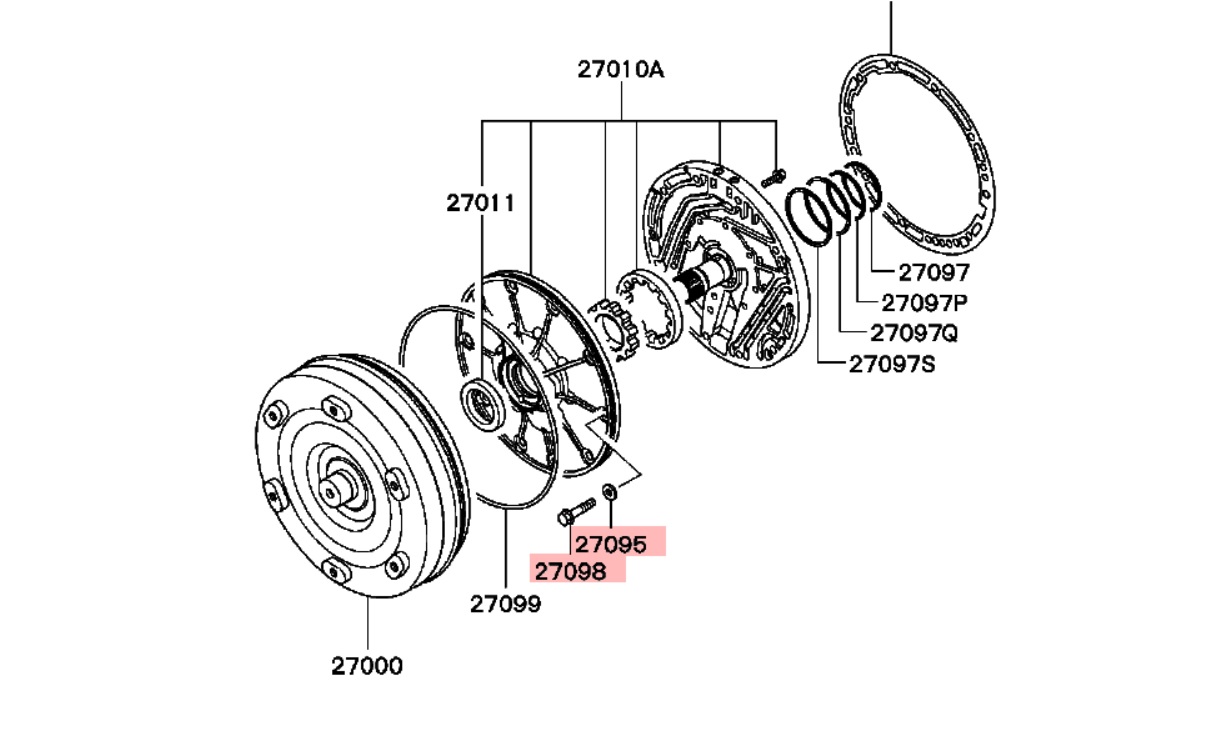 27010A

27011

27097

27097P

27097Q

27097S

27095

27098

27099

27000