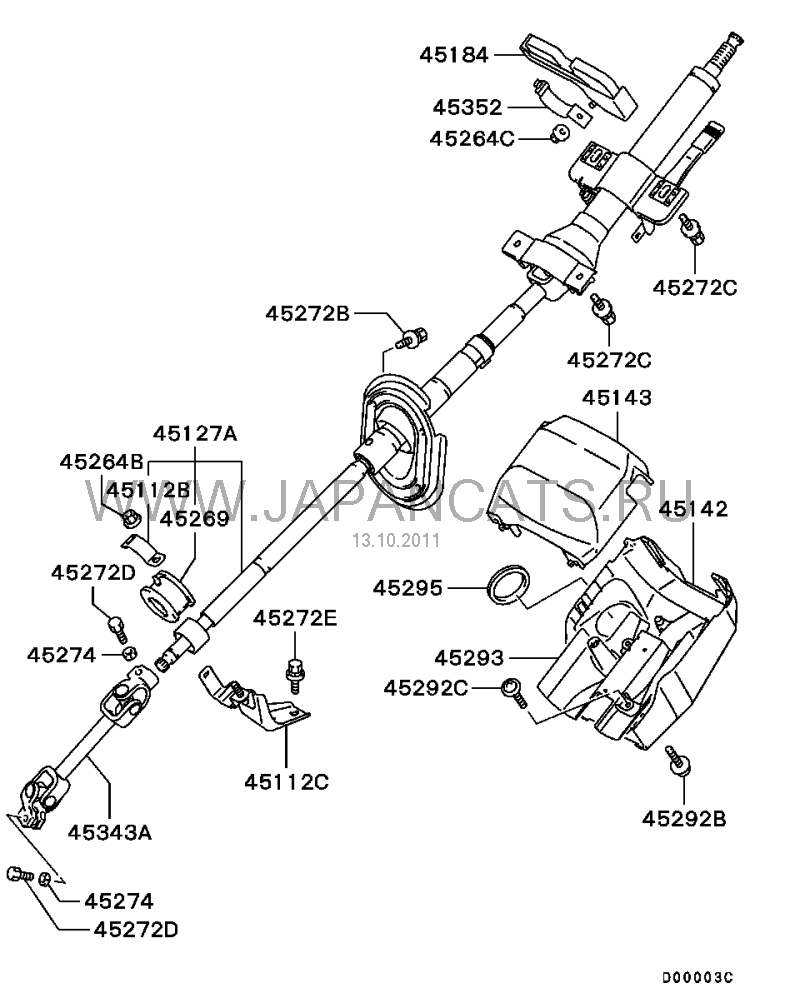 45184
45352
45264C
45272C
45272B
45272C
45143
45127A
45264B
45112B
45269
WWW.JAPANCATS.RU
13.10.2011
45142
45272D
45295
45272E
45274
45293
45292C
45112C
45343A
45292B
45274
45272D
D00003C