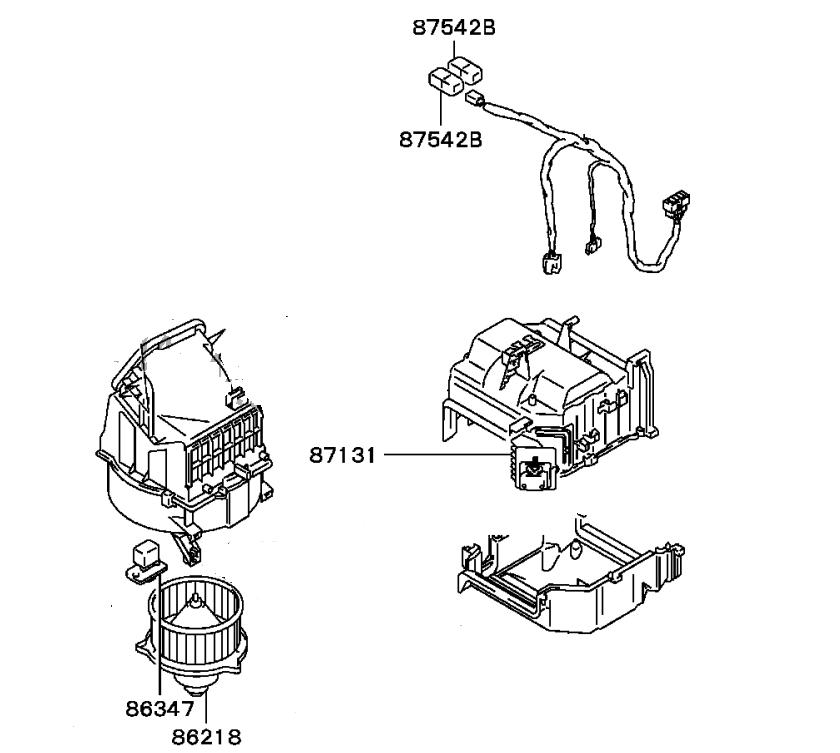 87542B
87542B
87131
86347
86218