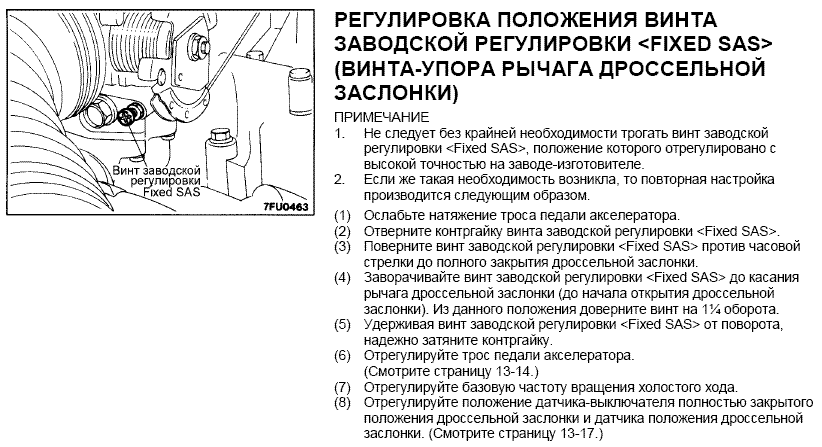 Винт заводской регулировки Fixed SAS

7FU0463

РЕГУЛИРОВКА ПОЛОЖЕНИЯ ВИНТА ЗАВОДСКОЙ РЕГУЛИРОВКИ <FIXED SAS> (ВИНТА-УПОРА РЫЧАГА ДРОССЕЛЬНОЙ ЗАСЛОНКИ)

ПРИМЕЧАНИЕ
1. Не следует без крайней необходимости трогать винт заводской регулировки <Fixed SAS>, положение которого отрегулировано с высокой точностью на заводе-изготовителе.
2. Если же такая необходимость возникла, то повторная настройка производится следующим образом.

(1) Ослабьте натяжение троса педали акселератора.
(2) Отверните контргайку винта заводской регулировки <Fixed SAS>.
(3) Поверните винт заводской регулировки <Fixed SAS> против часовой стрелки до полного закрытия дроссельной заслонки.
(4) Заворачивайте винт заводской регулировки <Fixed SAS> до касания рычага дроссельной заслонки (до начала открытия дроссельной заслонки). Из данного положения доверните винт на 1¼ оборота.
(5) Удерживая винт заводской регулировки <Fixed SAS> от поворота, надежно затяните контргайку.
(6) Отрегулируйте трос педали акселератора. (Смотрите страницу 13-14.)
(7) Отрегулируйте базовую частоту вращения холостого хода.
(8) Отрегулируйте положение датчика-выключателя полностью закрытого положения дроссельной заслонки и датчика положения дроссельной заслонки. (Смотрите страницу 13-17.)