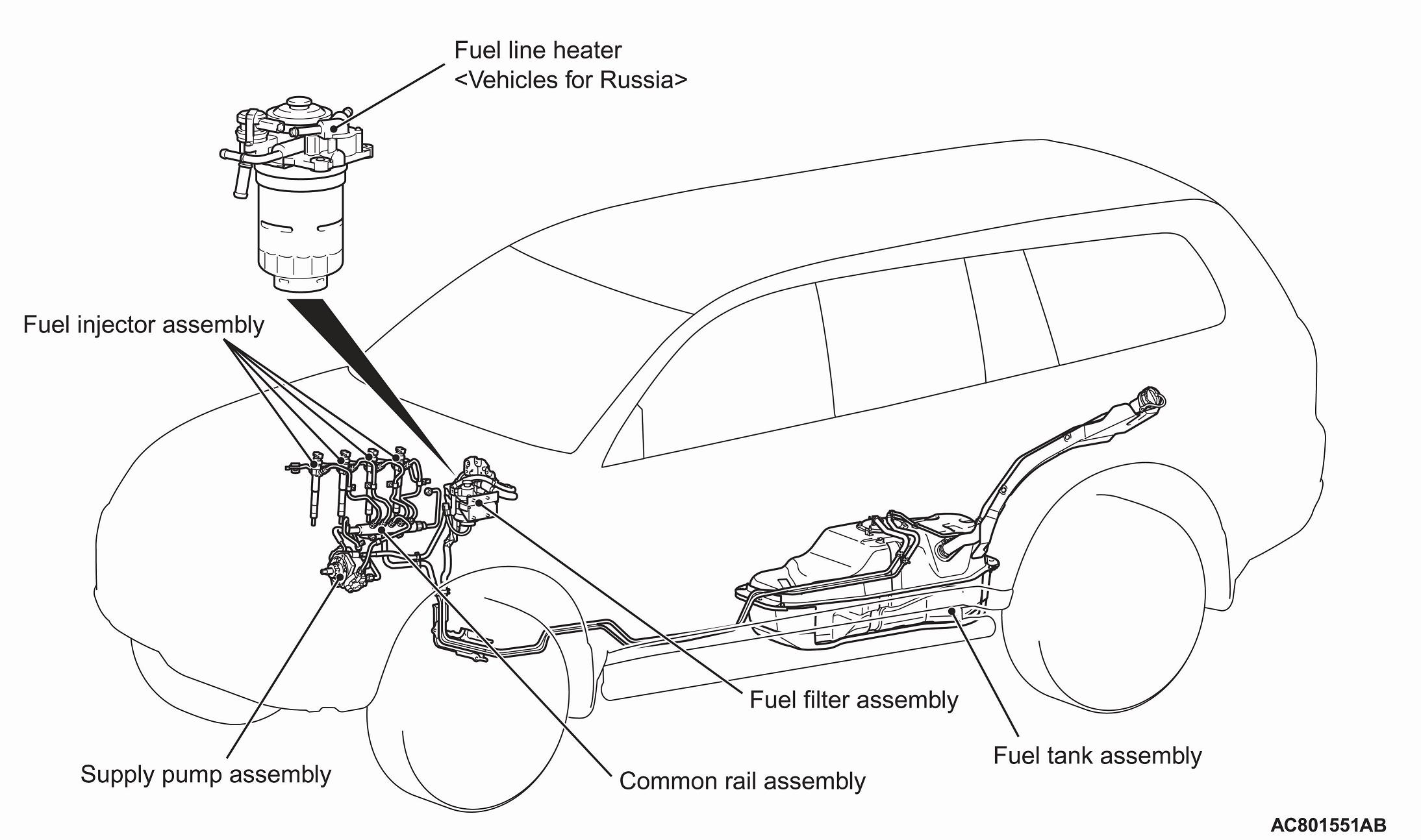 Fuel line heater
<Vehicles for Russia>

Fuel injector assembly

Fuel filter assembly

Fuel tank assembly

Supply pump assembly

Common rail assembly

AC801551AB