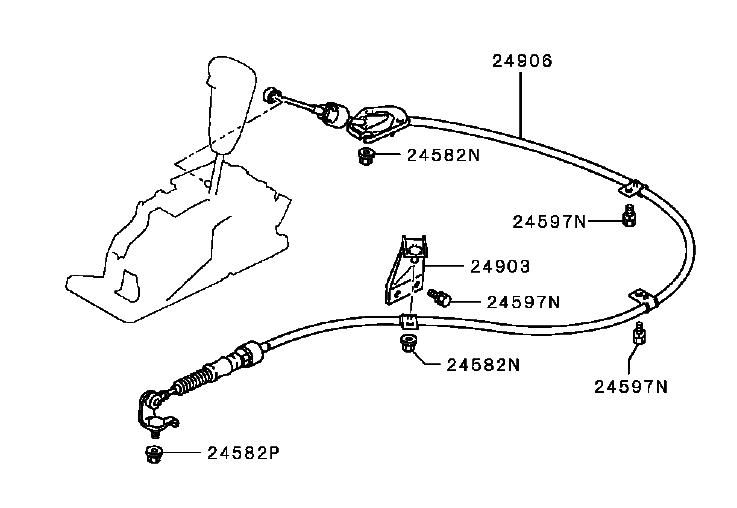 24906

24582N

24597N

24903

24597N

24582N

24597N

24582P