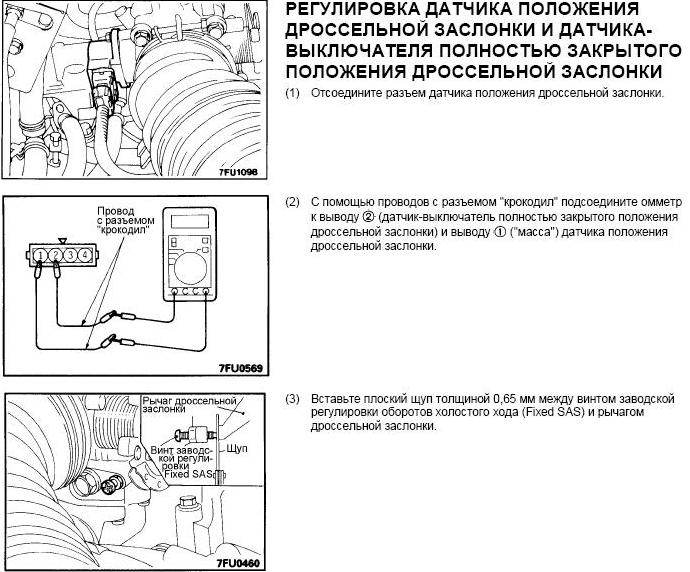 7FU1098

РЕГУЛИРОВКА ДАТЧИКА ПОЛОЖЕНИЯ ДРОССЕЛЬНОЙ ЗАСЛОНКИ И ДАТЧИКА-ВЫКЛЮЧАТЕЛЯ ПОЛНОСТЬЮ ЗАКРЫТОГО ПОЛОЖЕНИЯ ДРОССЕЛЬНОЙ ЗАСЛОНКИ

(1) Отсоедините разъем датчика положения дроссельной заслонки.

Провод с разъемом "крокодил"

1 2 3 4

7FU0569

(2) С помощью проводов с разъемом "крокодил" подсоедините омметр к выводу ② (датчик-выключатель полностью закрытого положения дроссельной заслонки) и выводу ① ("масса") датчика положения дроссельной заслонки.

Рычаг дроссельной заслонки

Винт заводской регулировки Fixed SAS

Щуп

7FU0460

(3) Вставьте плоский щуп толщиной 0,65 мм между винтом заводской регулировки оборотов холостого хода (Fixed SAS) и рычагом дроссельной заслонки.