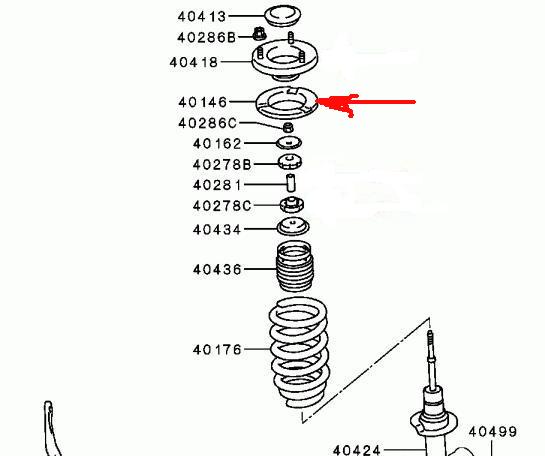 40413
40286B
40418
40146
40286C
40162
40278B
40281
40278C
40434
40436
40176
40499
40424