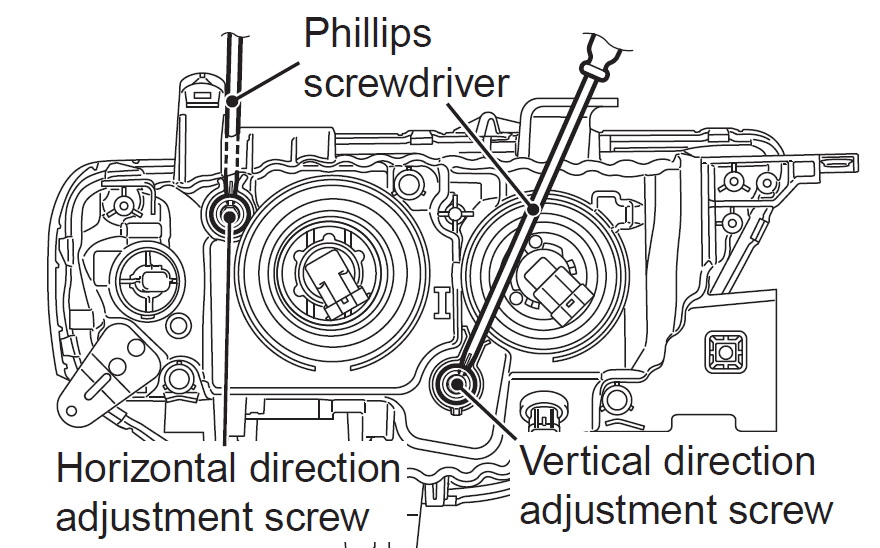 Phillips screwdriver

Horizontal direction adjustment screw

Vertical direction adjustment screw