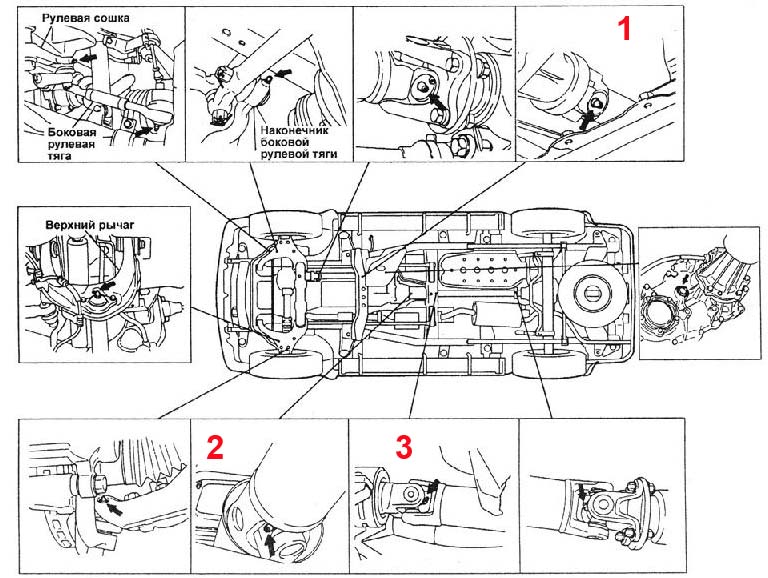 Рулевая сошка

Боковая рулевая тяга

Наконечник боковой рулевой тяги

1

Верхний рычаг

2

3