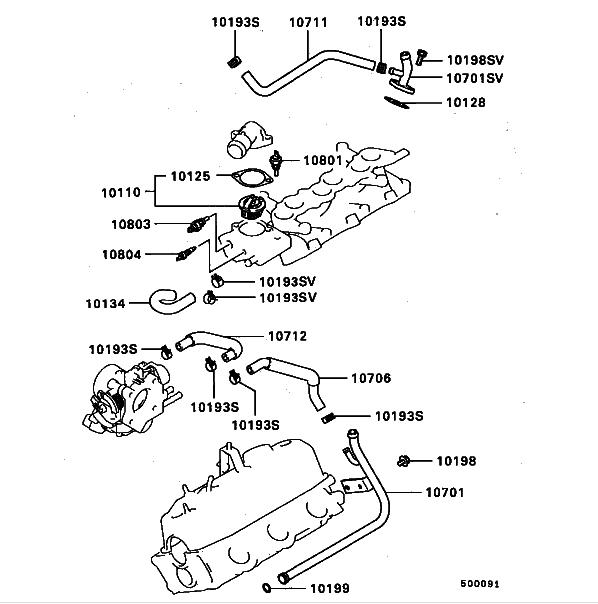 10193S
10711
10193S
10198SV
10701SV
10128
10801
10125
10110
10803
10804
10193SV
10193SV
10134
10712
10193S
10706
10193S
10193S
10193S
10198
10701
10199
500091