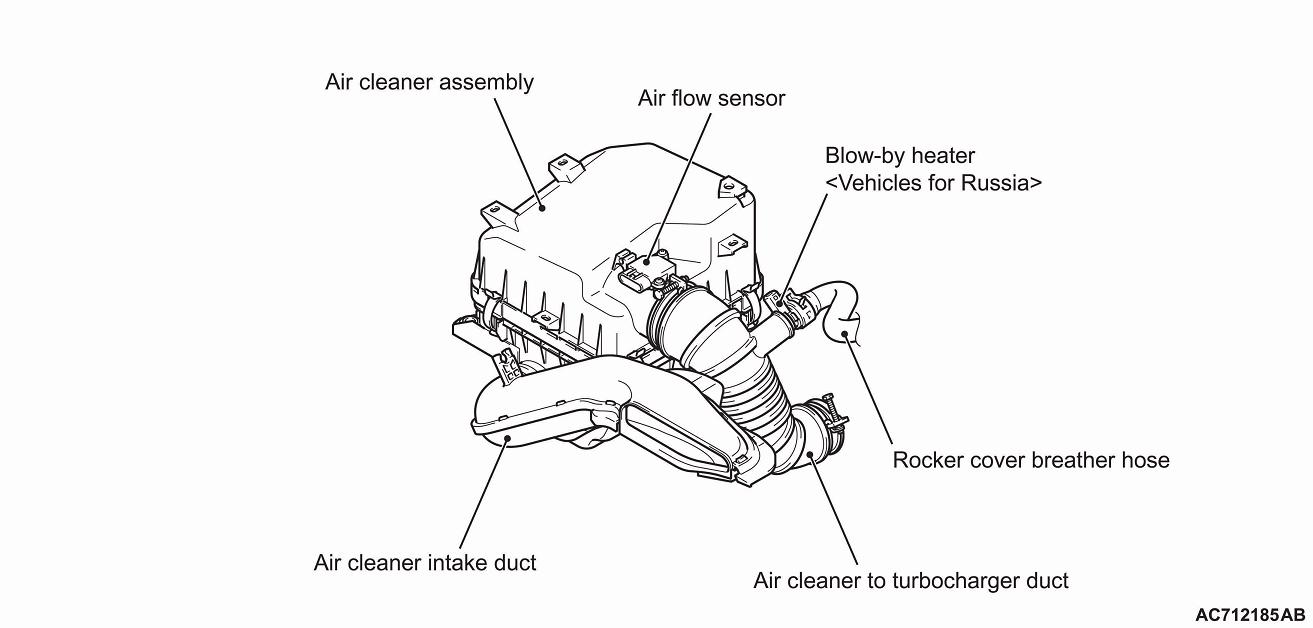 Air cleaner assembly

Air flow sensor

Blow-by heater
<Vehicles for Russia>

Rocker cover breather hose

Air cleaner intake duct

Air cleaner to turbocharger duct

AC712185AB