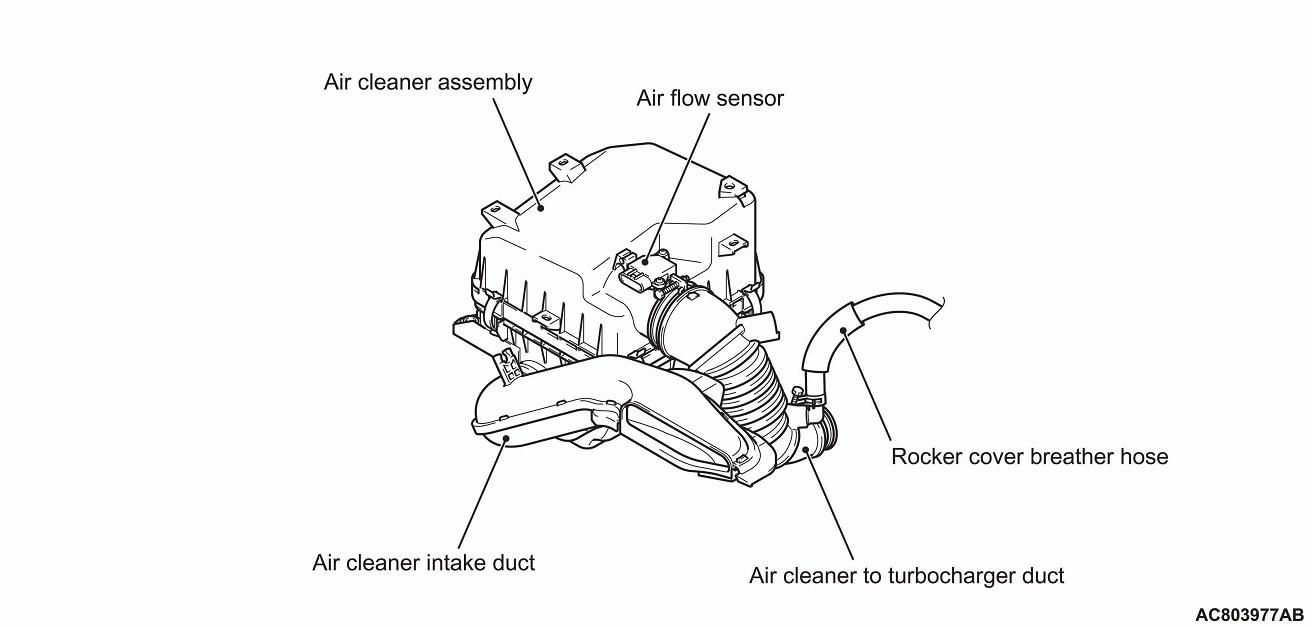 Air cleaner assembly

Air flow sensor

Rocker cover breather hose

Air cleaner intake duct

Air cleaner to turbocharger duct

AC803977AB