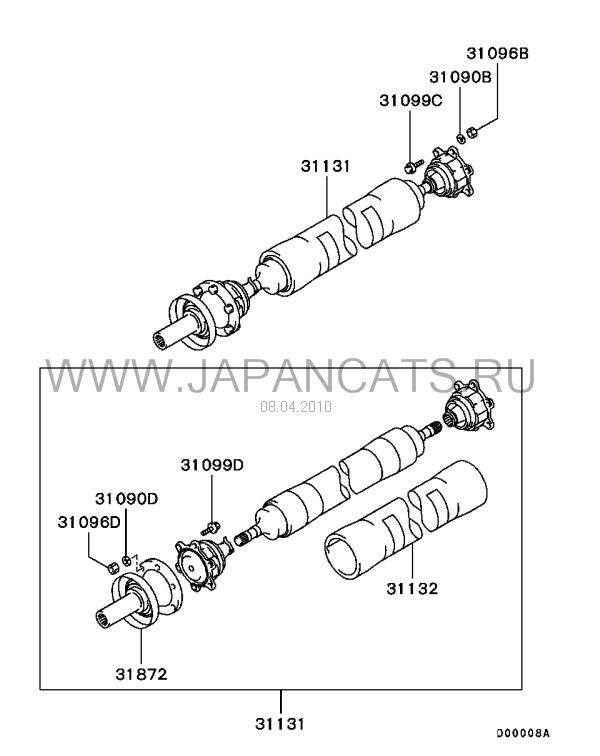 31096B
31090B
31099C
31131
WWW.JAPANCATS.RU
08.04.2010
31099D
31090D
31096D
31132
31872
31131
D00008A