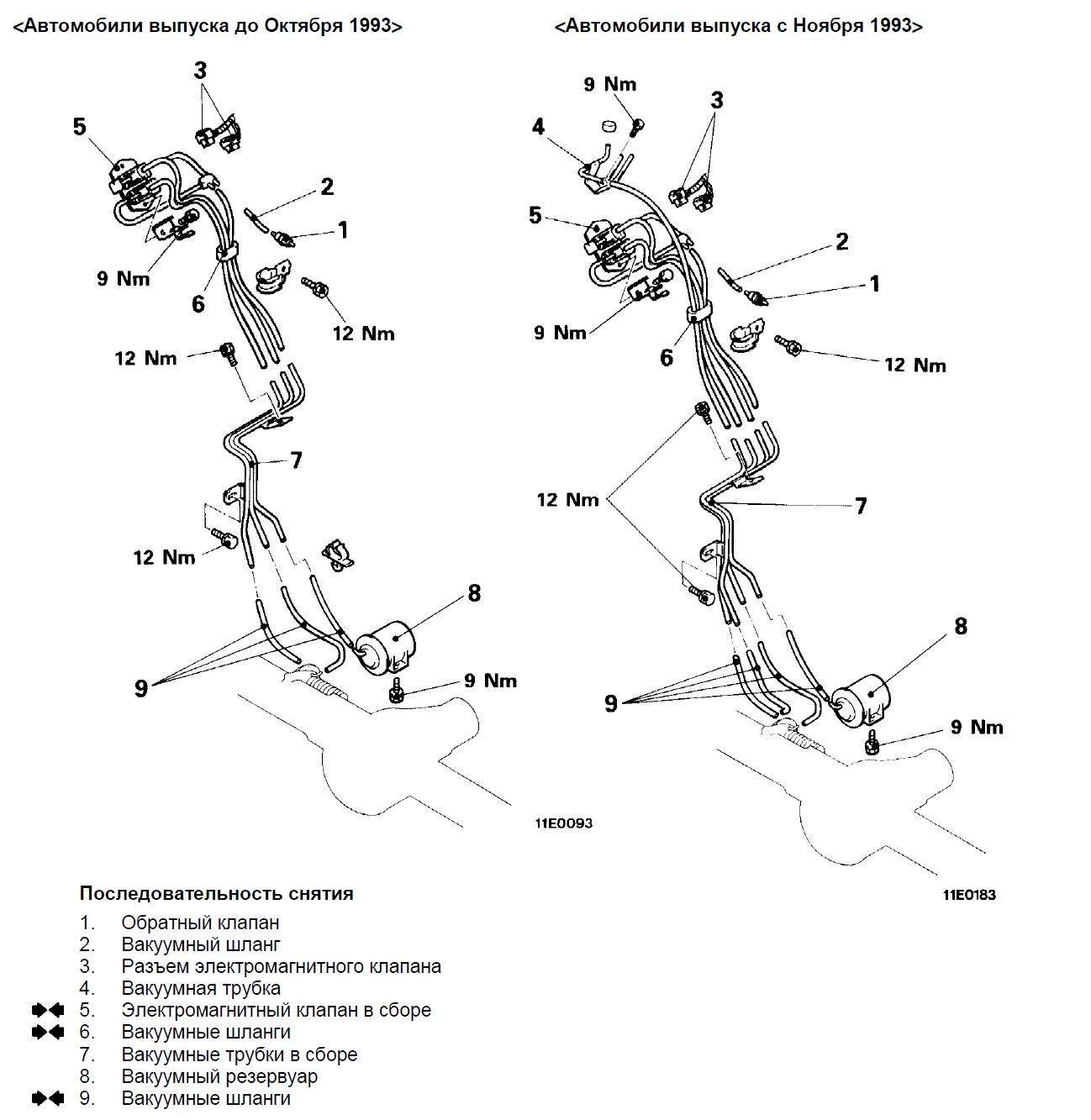 <Автомобили выпуска до Октября 1993>

3
5
2
1
9 Nm
6
12 Nm
12 Nm
7
12 Nm
8
9
9 Nm
11E0093

<Автомобили выпуска с Ноября 1993>

9 Nm
4
3
5
2
1
9 Nm
6
12 Nm
12 Nm
7
8
9
9 Nm
11E0183

Последовательность снятия

1. Обратный клапан
2. Вакуумный шланг
3. Разъем электромагнитного клапана
4. Вакуумная трубка
5. Электромагнитный клапан в сборе
6. Вакуумные шланги
7. Вакуумные трубки в сборе
8. Вакуумный резервуар
9. Вакуумные шланги