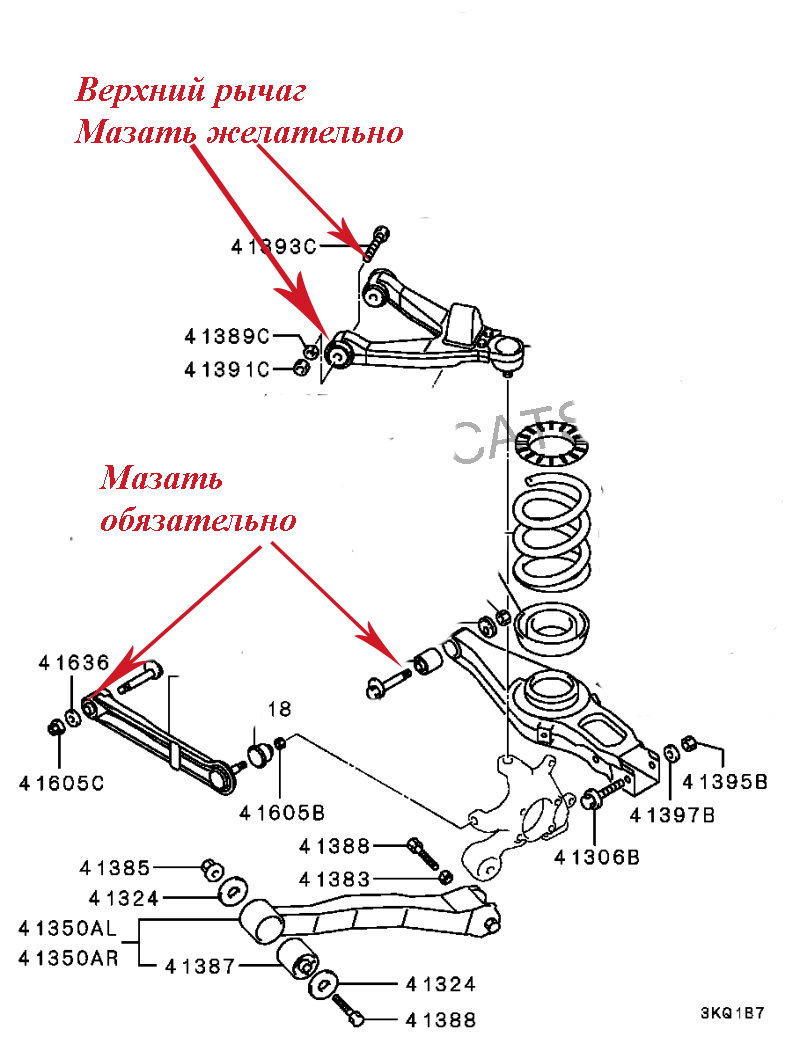 Верхний рычаг
Мазать желательно

41393C
41389C
41391C

CATS

Мазать
обязательно

41636
41605C
18
41605B
41395B
41397B
41306B
41388
41383
41385
41324
41350AL
41350AR
41387
41324
41388

3KQ1B7