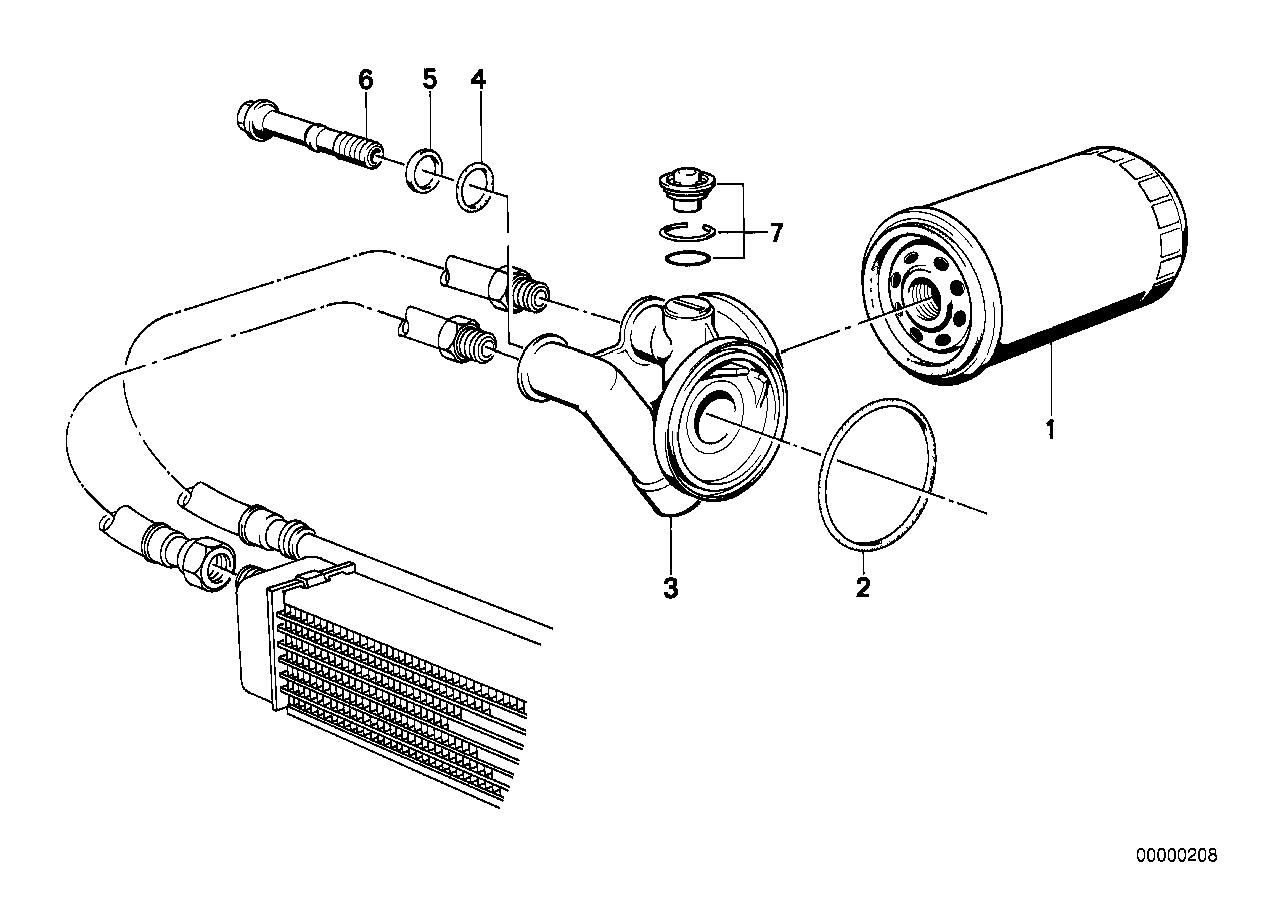 6
5
4
7
1
3
2
00000208