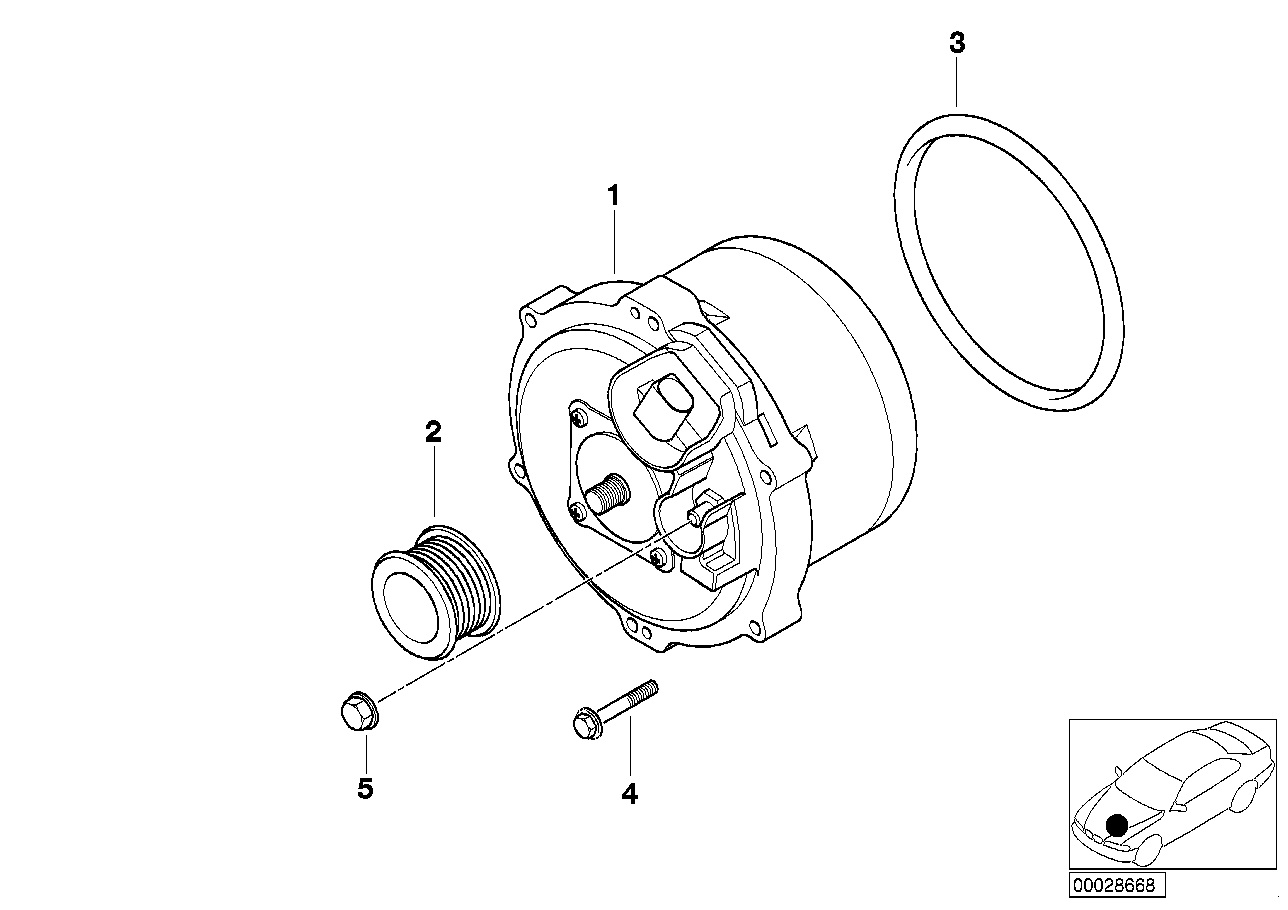 3

1

2

5

4

00028668