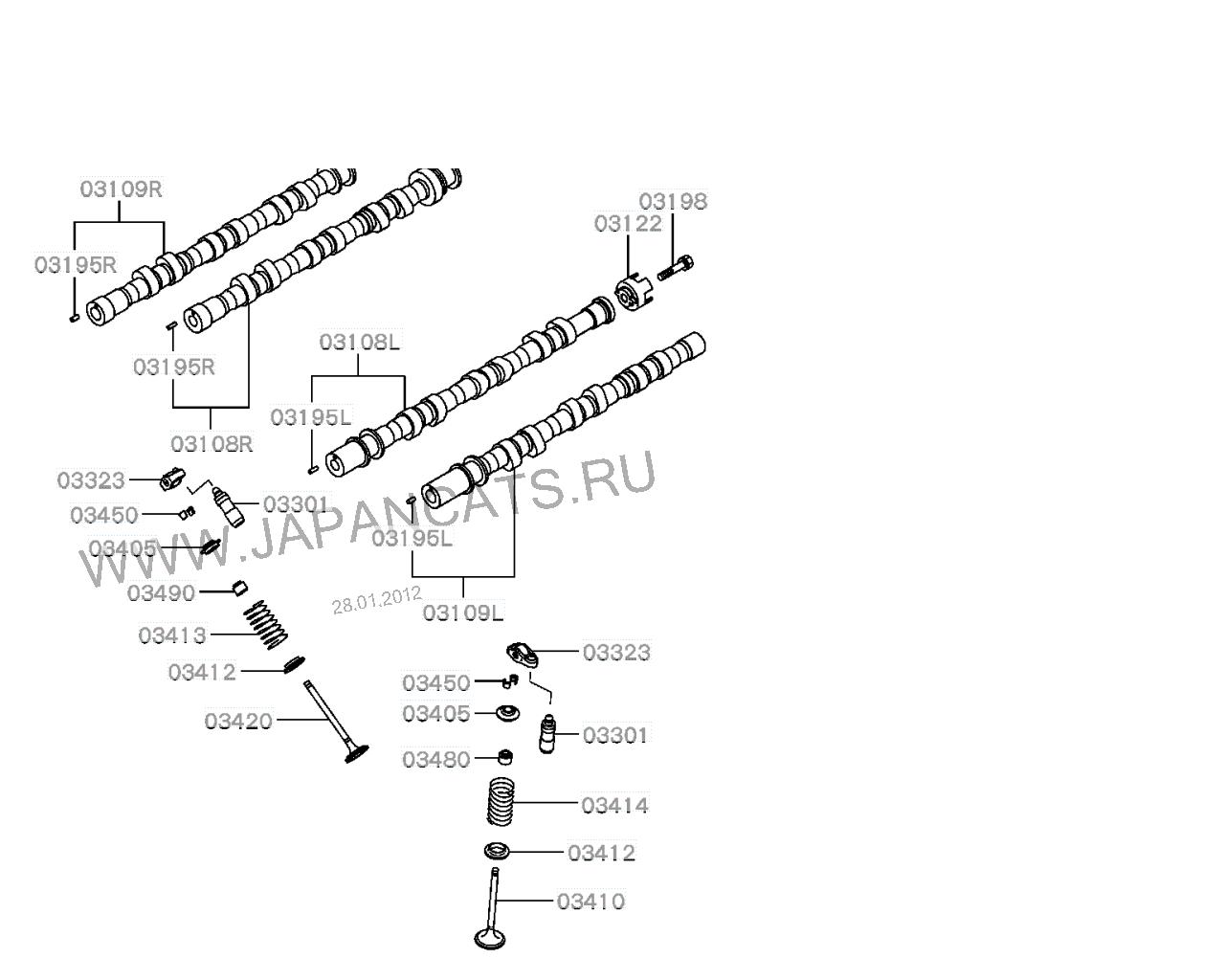 03109R
03195R
03195R
03108R
03198
03122
03108L
03195L
03195L
03109L
WWW.JAPANCATS.RU
28.01.2012
03323
03450
03301
03405
03490
03413
03412
03420
03323
03450
03405
03301
03480
03414
03412
03410