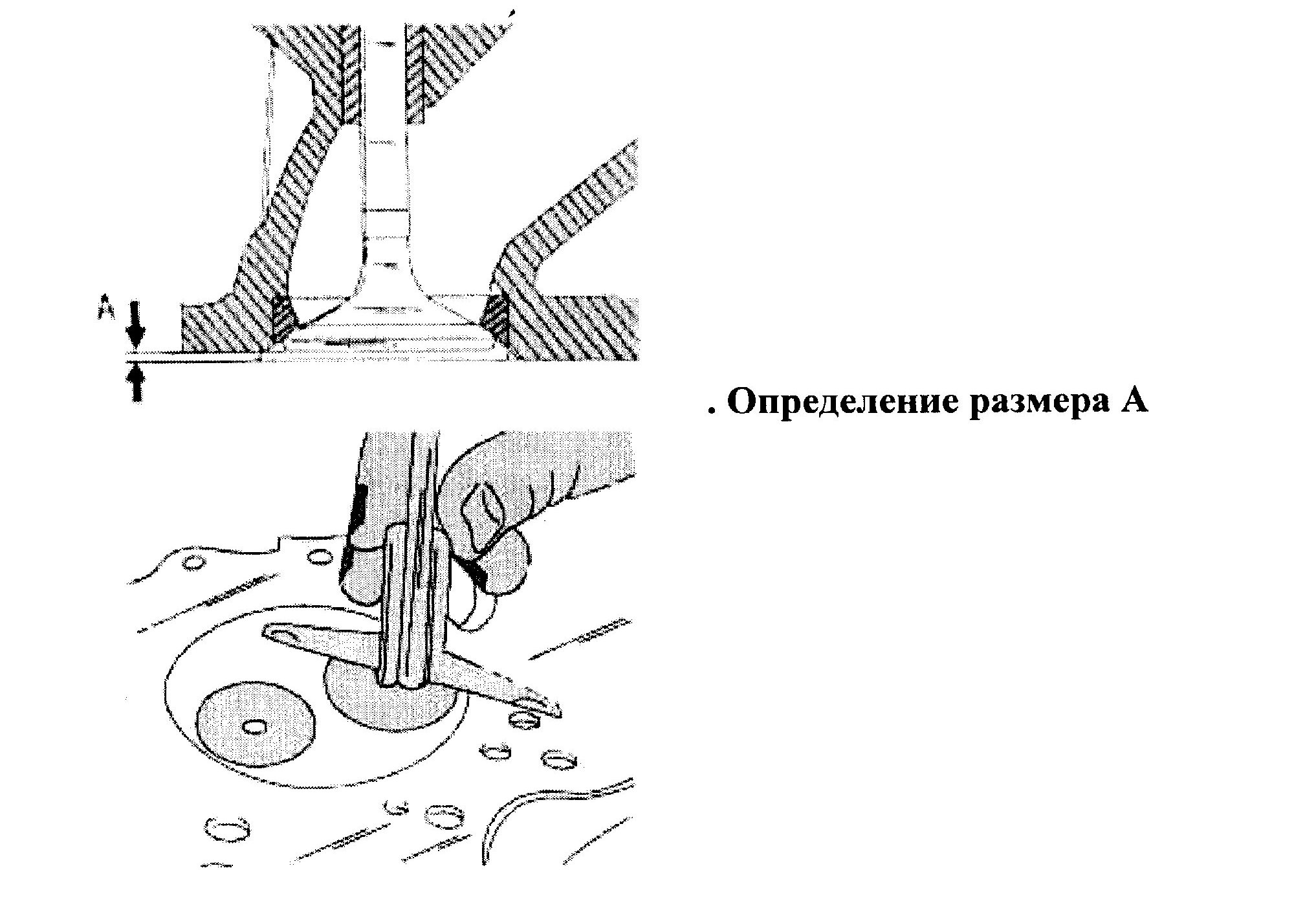 A

. Определение размера А