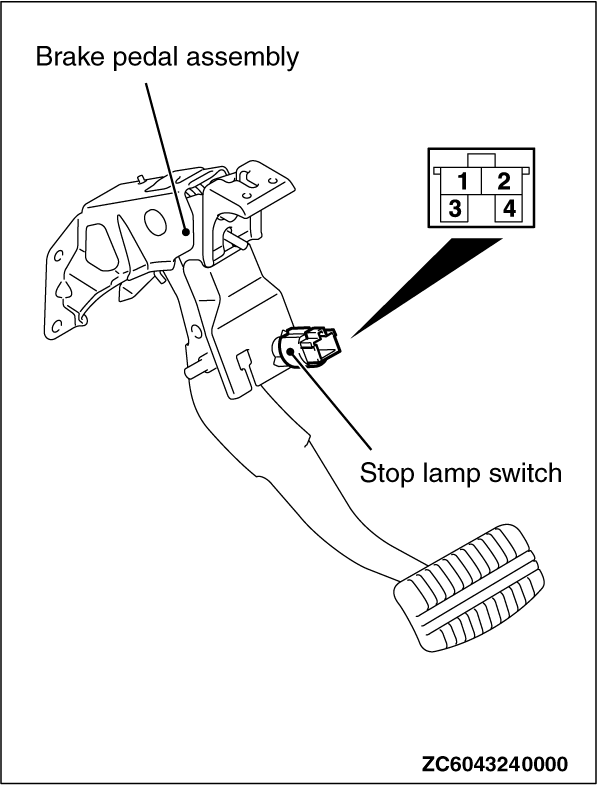 Brake pedal assembly

1 2
3 4

Stop lamp switch

ZC6043240000