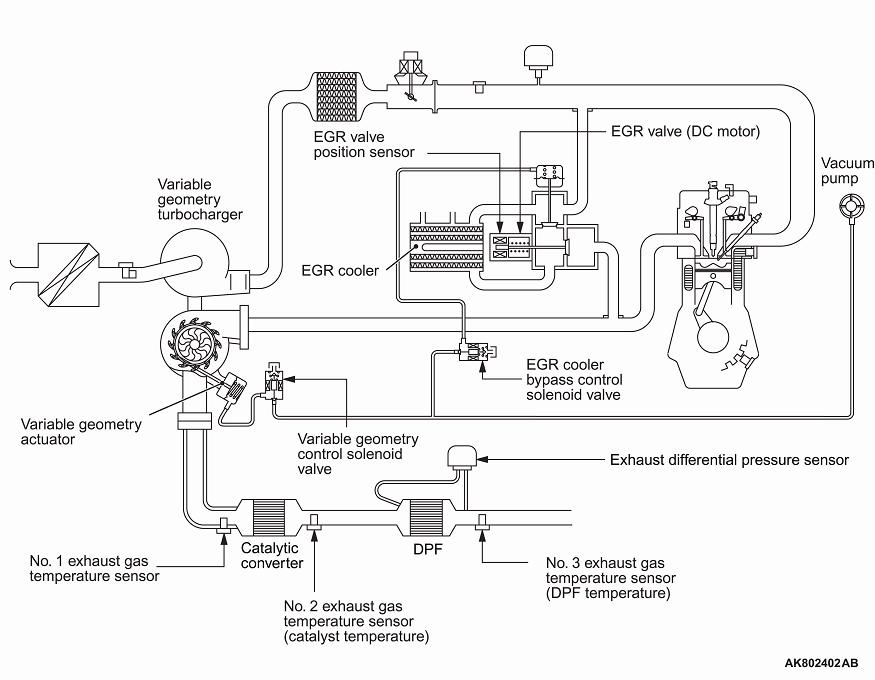 EGR valve position sensor

EGR valve (DC motor)

Vacuum pump

Variable geometry turbocharger

EGR cooler

EGR cooler bypass control solenoid valve

Variable geometry actuator

Variable geometry control solenoid valve

Exhaust differential pressure sensor

Catalytic converter

DPF

No. 1 exhaust gas temperature sensor

No. 2 exhaust gas temperature sensor (catalyst temperature)

No. 3 exhaust gas temperature sensor (DPF temperature)

AK802402AB