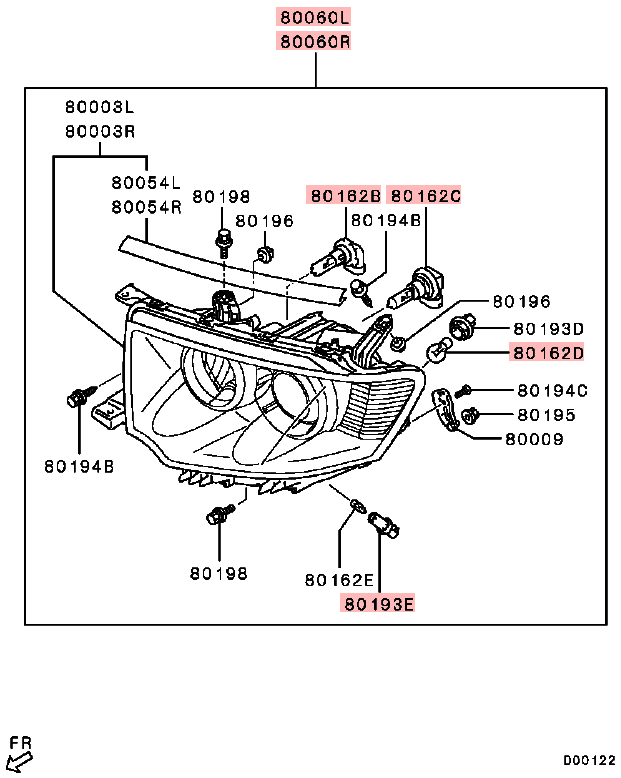 80060L
80060R
80003L
80003R
80054L
80054R
80198
80196
80162B
80162C
80194B
80196
80193D
80162D
80194C
80195
80009
80194B
80198
80162E
80193E
FR
D00122