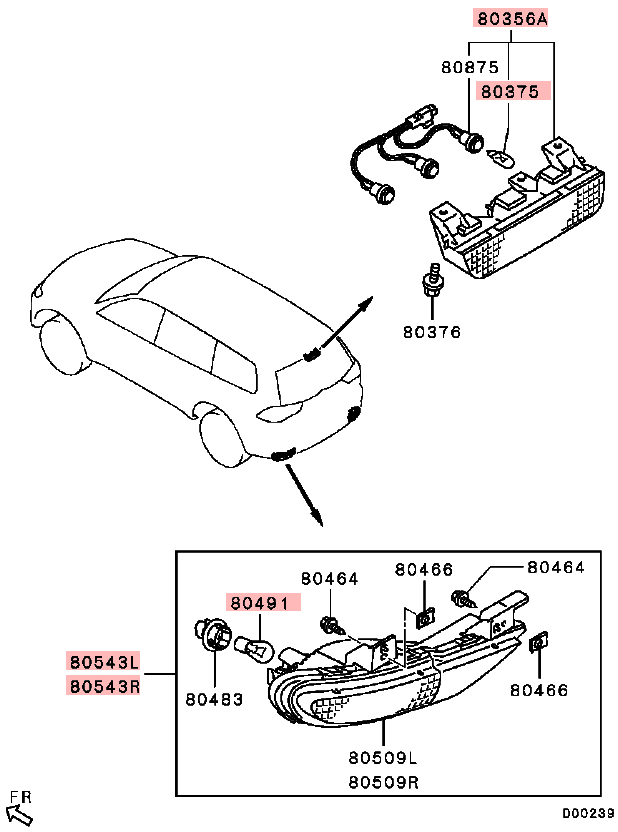 80356A
80875
80375
80376
80464
80466
80464
80491
80543L
80543R
80483
80466
80509L
80509R
FR
D00239