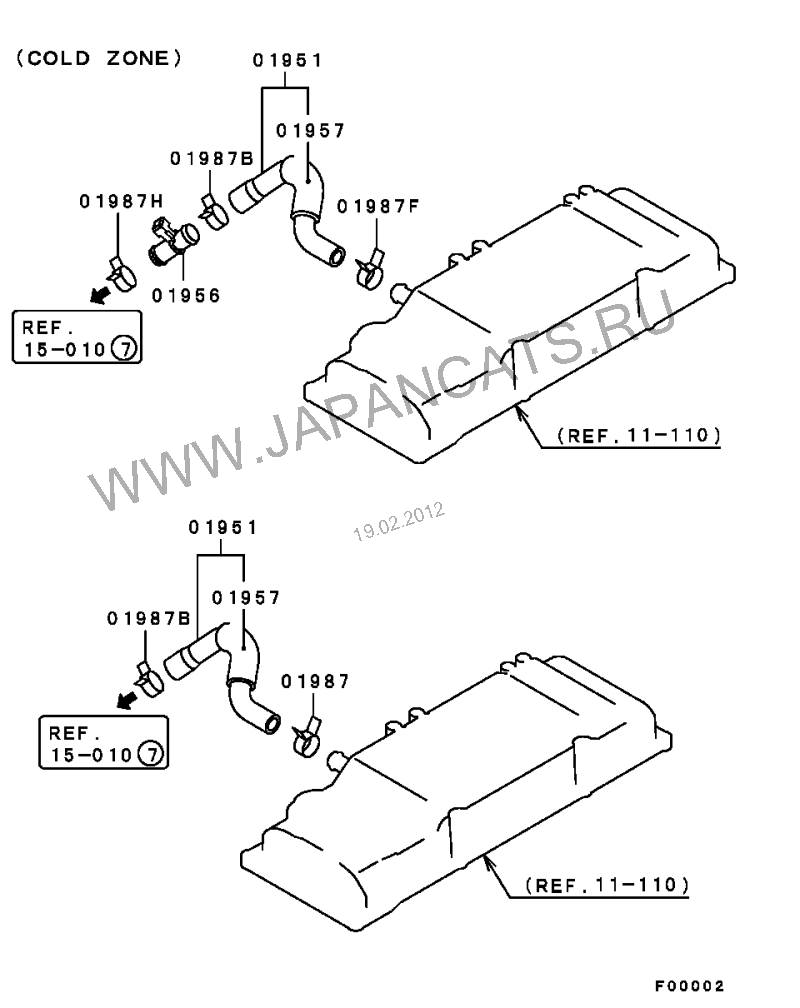 (COLD ZONE)

01951

01957

01987B

01987H

01987F

01956

REF. 15-010 7

(REF. 11-110)

WWW.JAPANCATS.RU

19.02.2012

01951

01957

01987B

01987

REF. 15-010 7

(REF. 11-110)

F00002