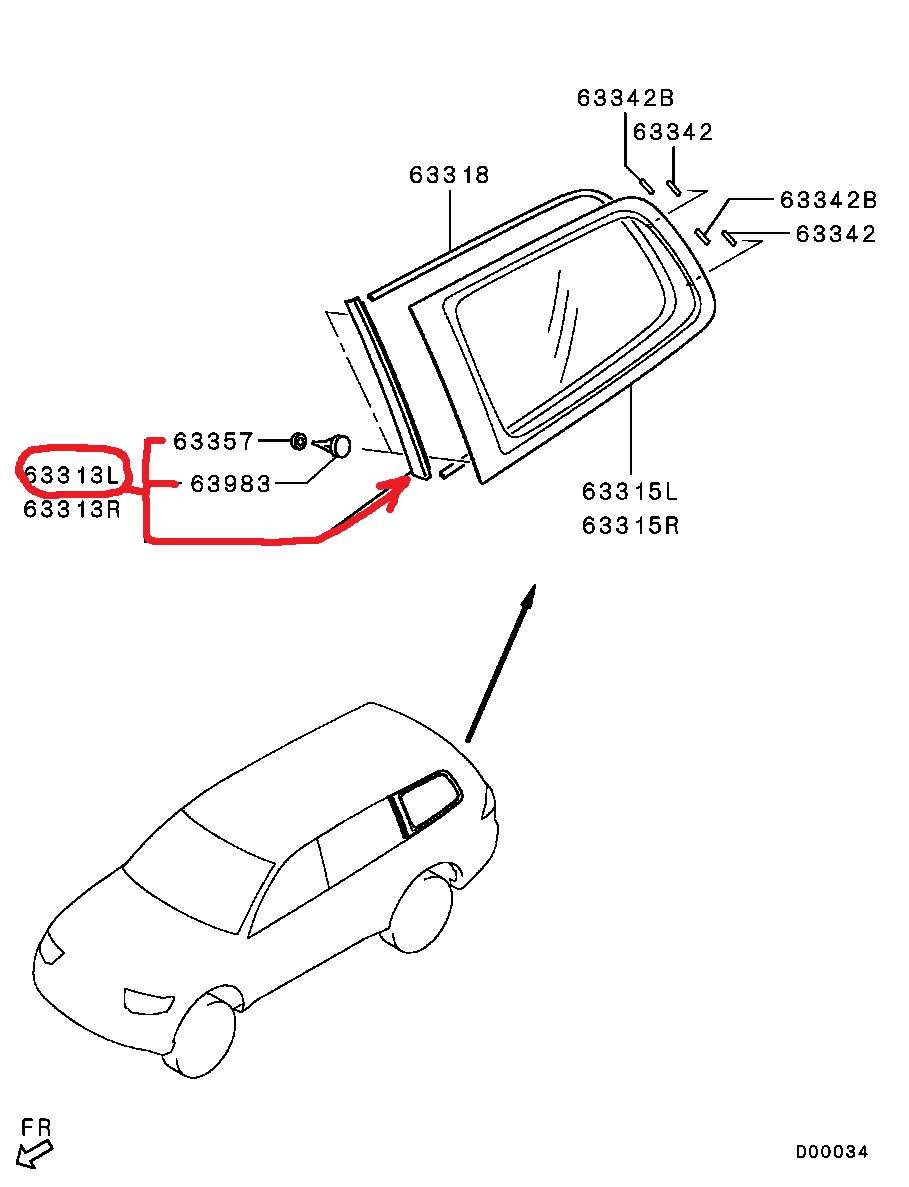 63342B
63342
63318
63342B
63342
63357
63313L
63983
63313R
63315L
63315R
FR
D00034