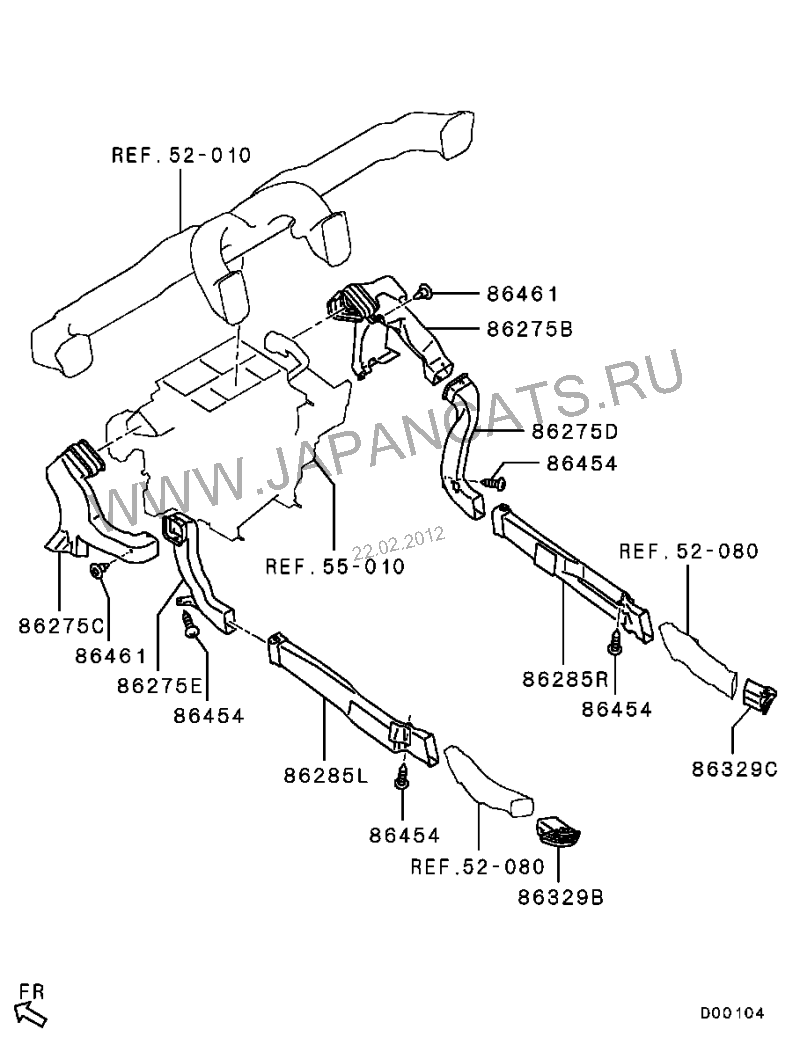 REF.52-010

86461

86275B

WWW.JAPANCATS.RU

86275D

86454

22.02.2012

REF.55-010

REF.52-080

86275C

86461

86275E

86454

86285R

86454

86329C

86285L

86454

REF.52-080

86329B

FR

D00104