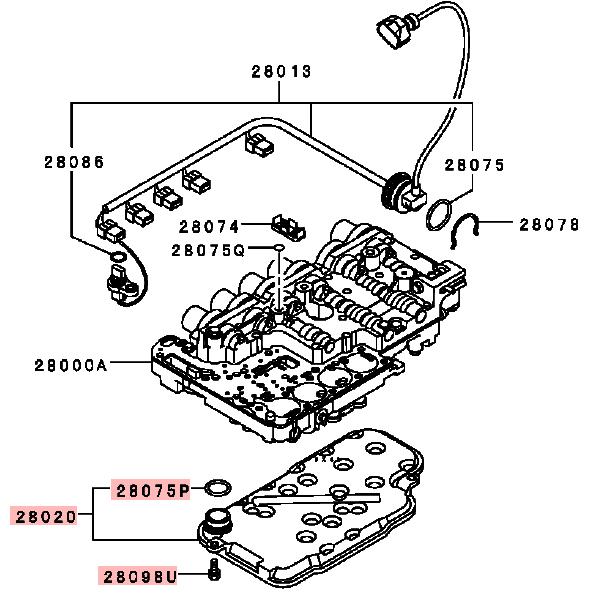 28013
28086
28075
28074
28078
28075Q
28000A
28075P
28020
28098U