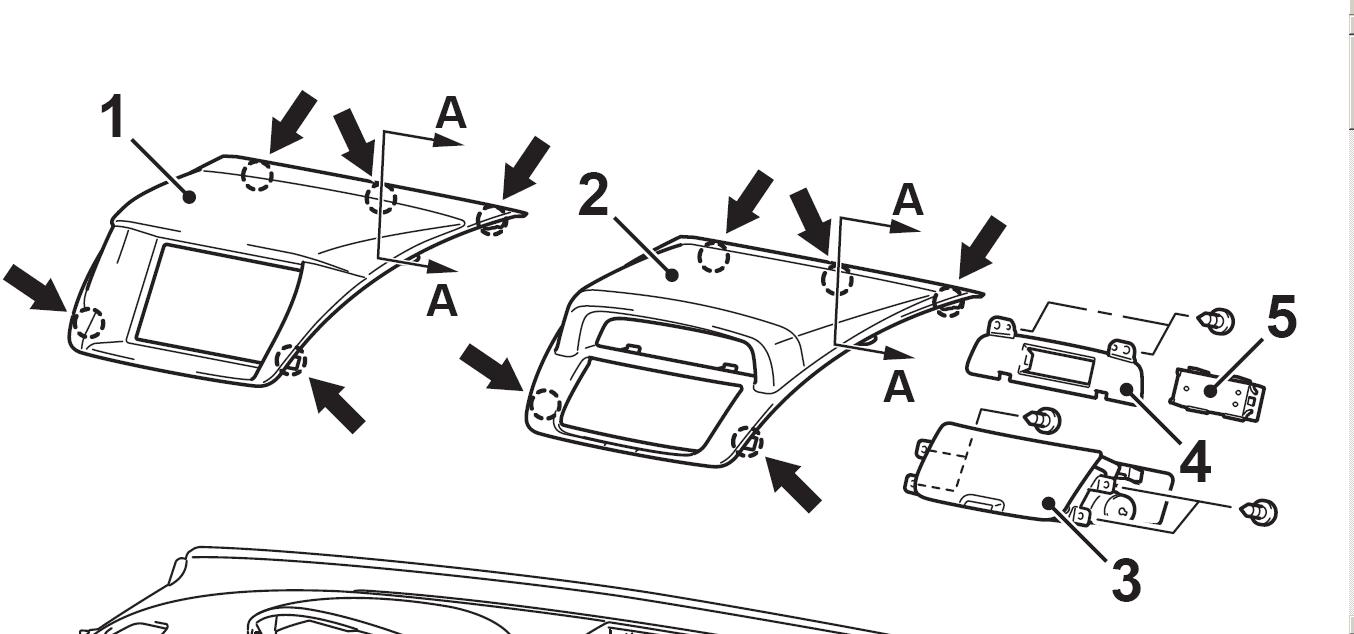 1
A
A
2
A
A
5
4
3