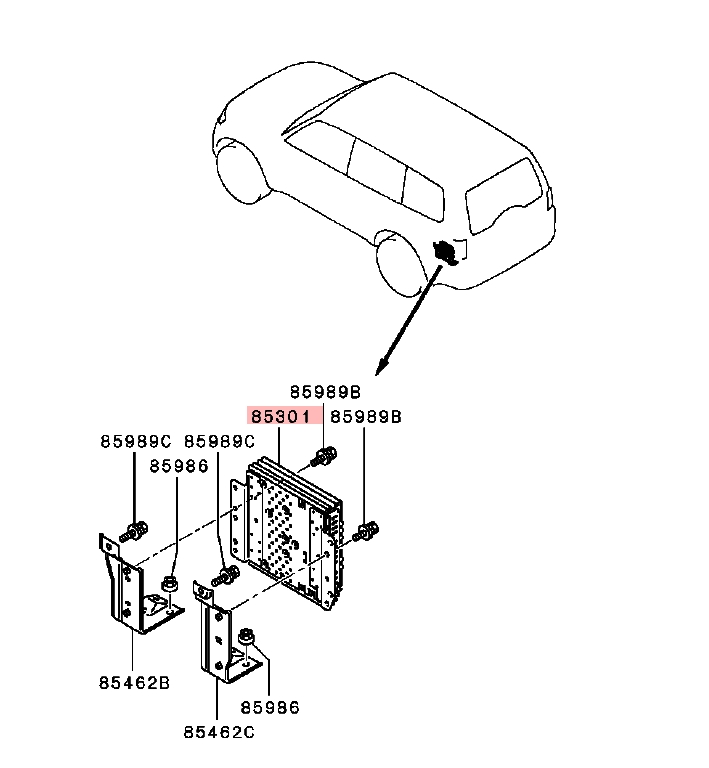 85989B
85301
85989B
85989C
85989C
85986
85462B
85986
85462C