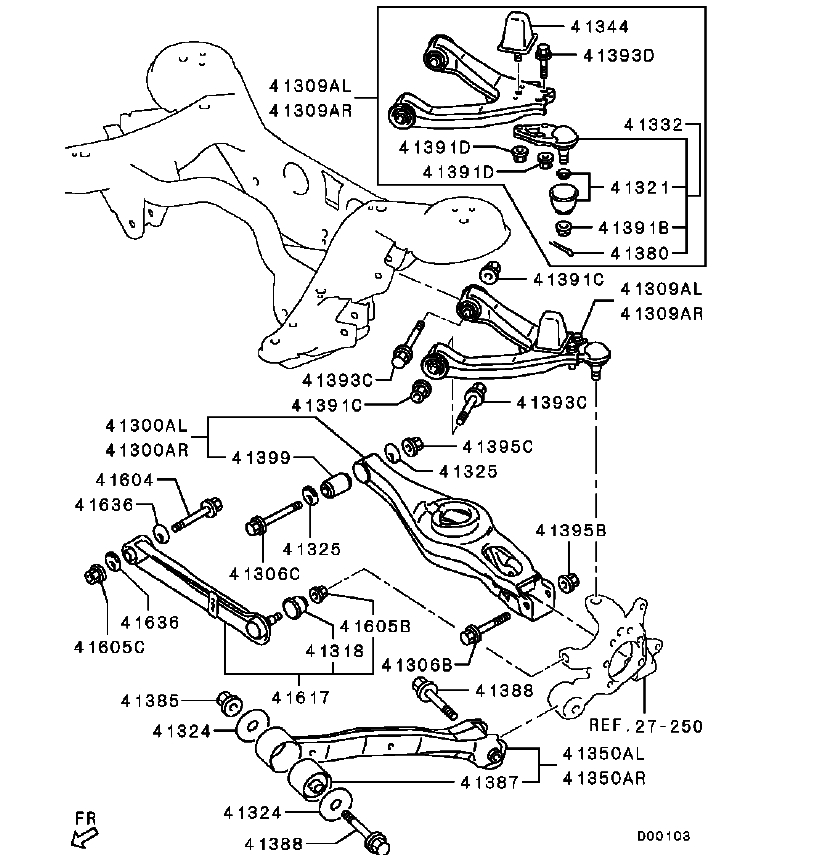 41344
41393D
41309AL
41309AR
41332
41391D
41391D
41321
41391B
41380
41391C
41309AL
41309AR
41393C
41391C
41393C
41300AL
41300AR
41399
41395C
41325
41604
41636
41325
41306C
41395B
41636
41605C
41605B
41318
41306B
41617
41385
41388
41324
REF. 27-250
41350AL
41350AR
41387
41324
41388
FR
D00103