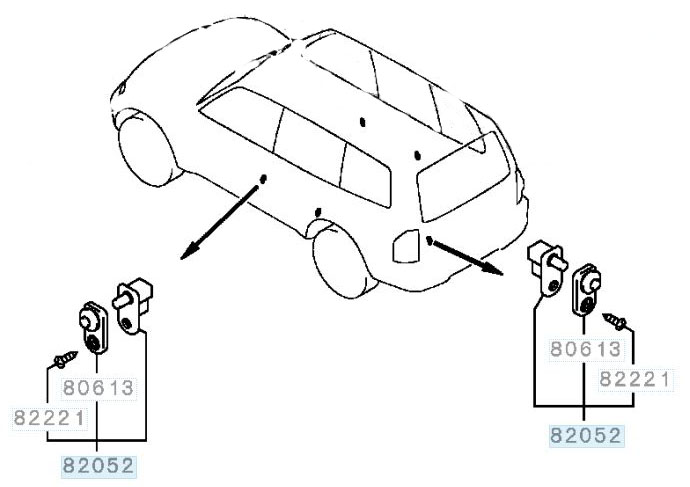 80613
82221
82052
80613
82221
82052