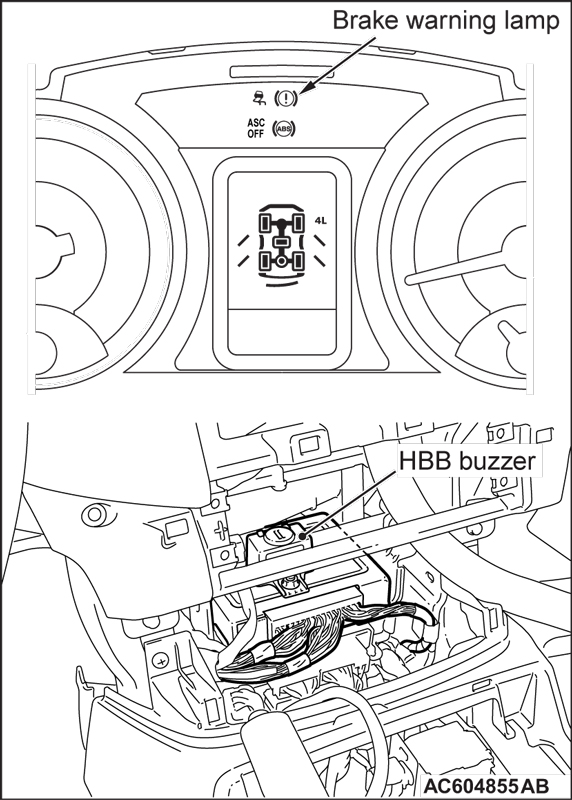 Brake warning lamp

ASC OFF

ABS

4L

HBB buzzer

AC604855AB