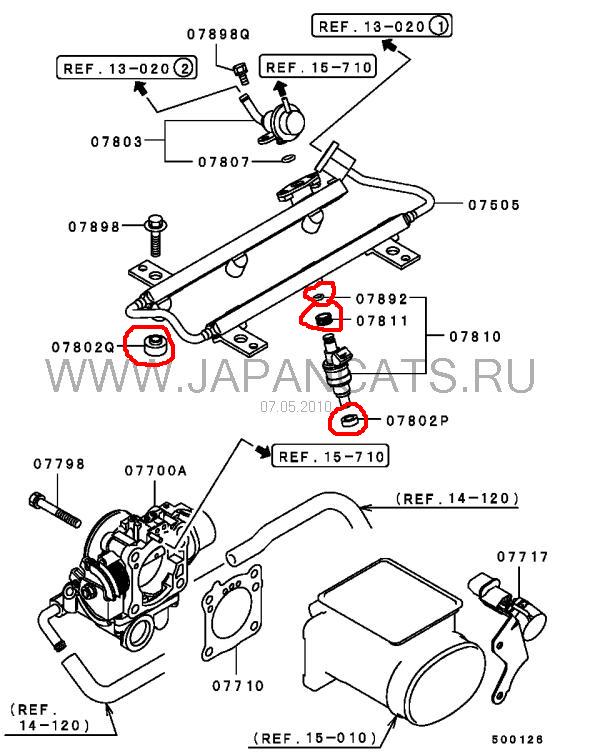 REF. 13-020 ①
07898Q
REF. 13-020 ②
REF. 15-710
07803
07807
07505
07898
07892
07811
07810
07802Q
WWW.JAPANCATS.RU
07.05.2010
07802P
REF. 15-710
07798
07700A
(REF. 14-120)
07717
07710
(REF. 14-120)
(REF. 15-010)
500126